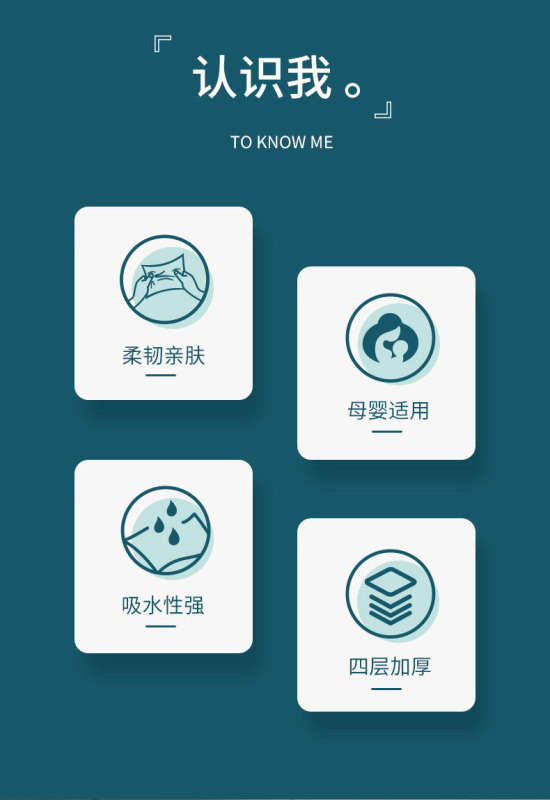 『认识我。』

TO KNOW ME

柔韧亲肤

母婴适用

吸水性强

四层加厚