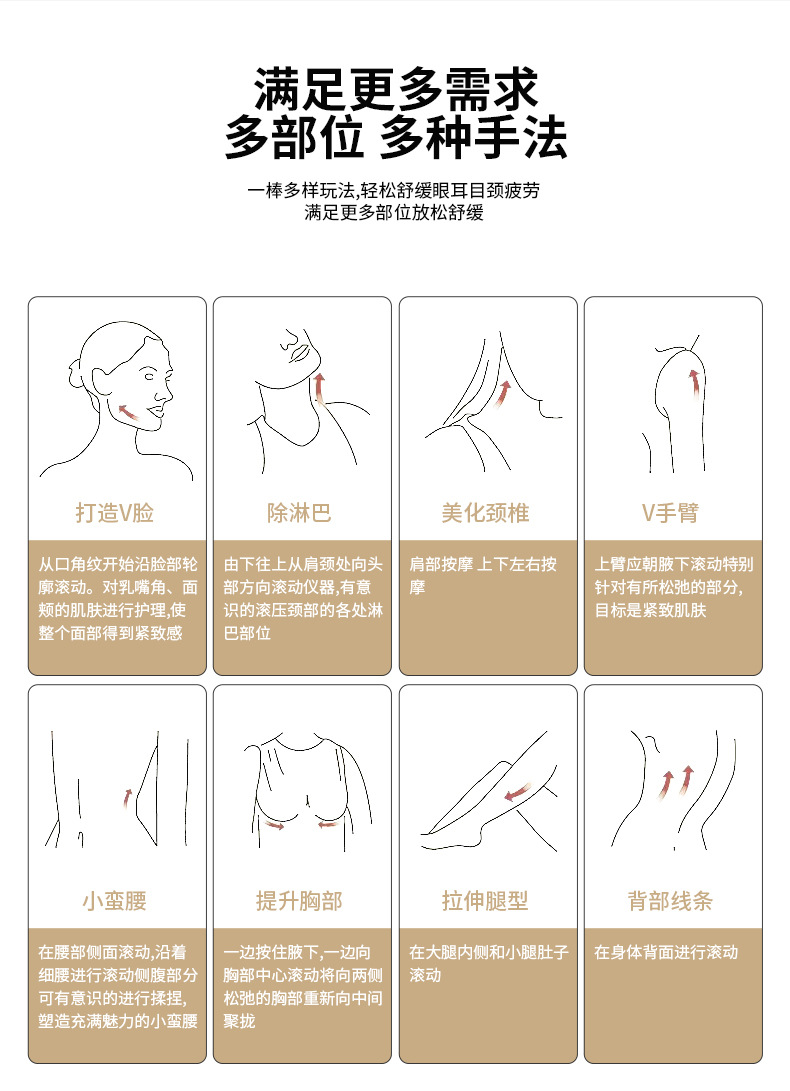 满足更多需求
多部位 多种手法

一棒多样玩法,轻松舒缓眼耳目颈疲劳
满足更多部位放松舒缓

打造V脸

从口角纹开始沿脸部轮廓滚动。对乳嘴角、面颊的肌肤进行护理,使整个面部得到紧致感

除淋巴

由下往上从肩颈处向头部方向滚动仪器,有意识的滚压颈部的各处淋巴部位

美化颈椎

肩部按摩 上下左右按摩

V手臂

上臂应朝腋下滚动特别针对有所松弛的部分,目标是紧致肌肤

小蛮腰

在腰部侧面滚动,沿着细腰进行滚动侧腹部分可有意识的进行揉捏,塑造充满魅力的小蛮腰

提升胸部

一边按住腋下,一边向胸部中心滚动将向两侧松弛的胸部重新向中间聚拢

拉伸腿型

在大腿内侧和小腿肚子滚动

背部线条

在身体背面进行滚动