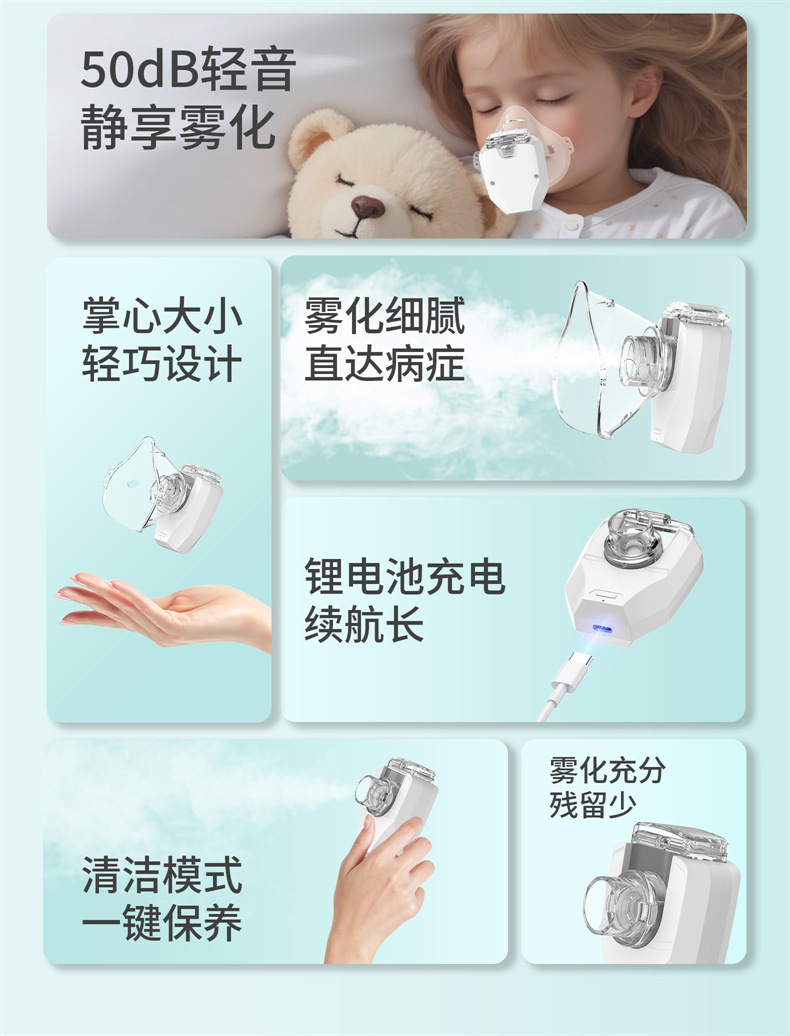 50dB轻音
静享雾化

掌心大小
轻巧设计

雾化细腻
直达病症

锂电池充电
续航长

清洁模式
一键保养

雾化充分
残留少