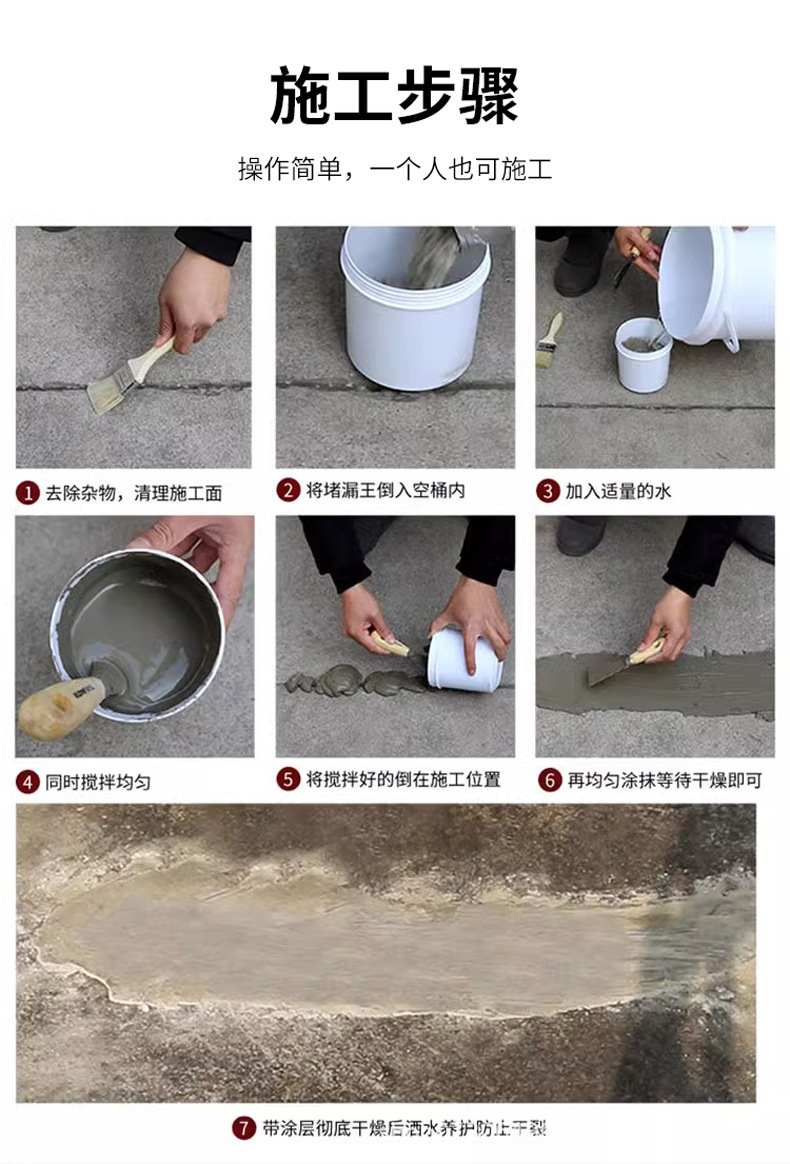 施工步骤

操作简单，一个人也可施工

1 去除杂物，清理施工面

2 将堵漏王倒入空桶内

3 加入适量的水

4 同时搅拌均匀

5 将搅拌好的倒在施工位置

6 再均匀涂抹等待干燥即可

7 带涂层彻底干燥后洒水养护防止干裂