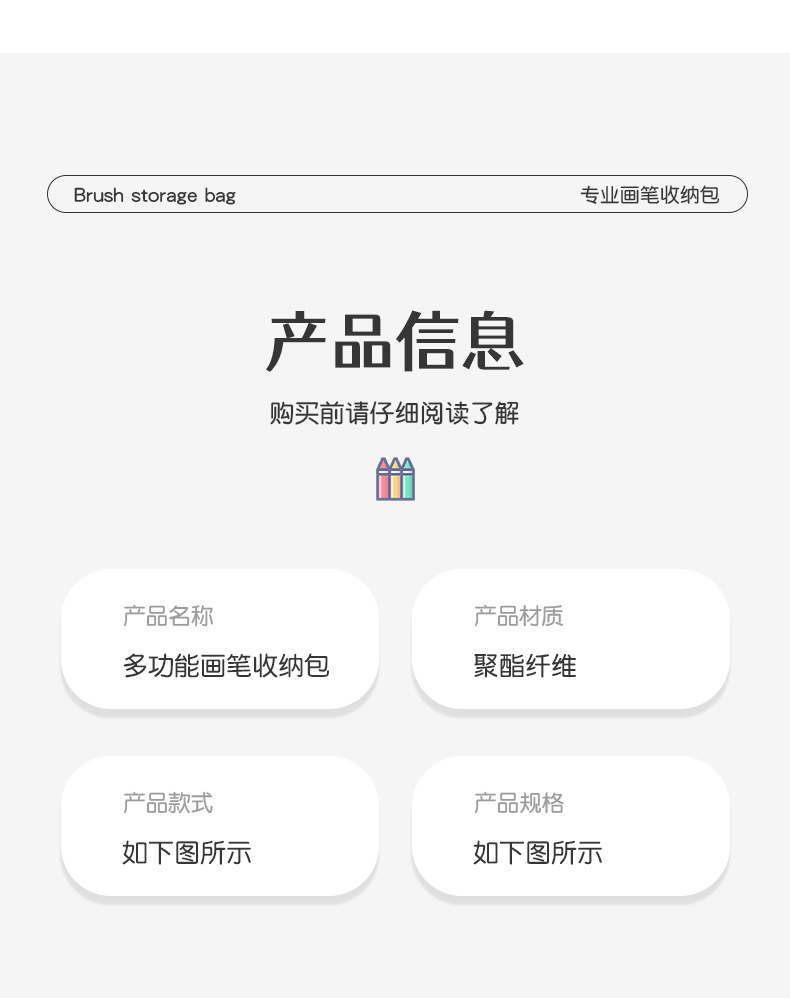 Brush storage bag

专业画笔收纳包

产品信息

购买前请仔细阅读了解

产品名称

多功能画笔收纳包

产品材质

聚酯纤维

产品款式

如下图所示

产品规格

如下图所示