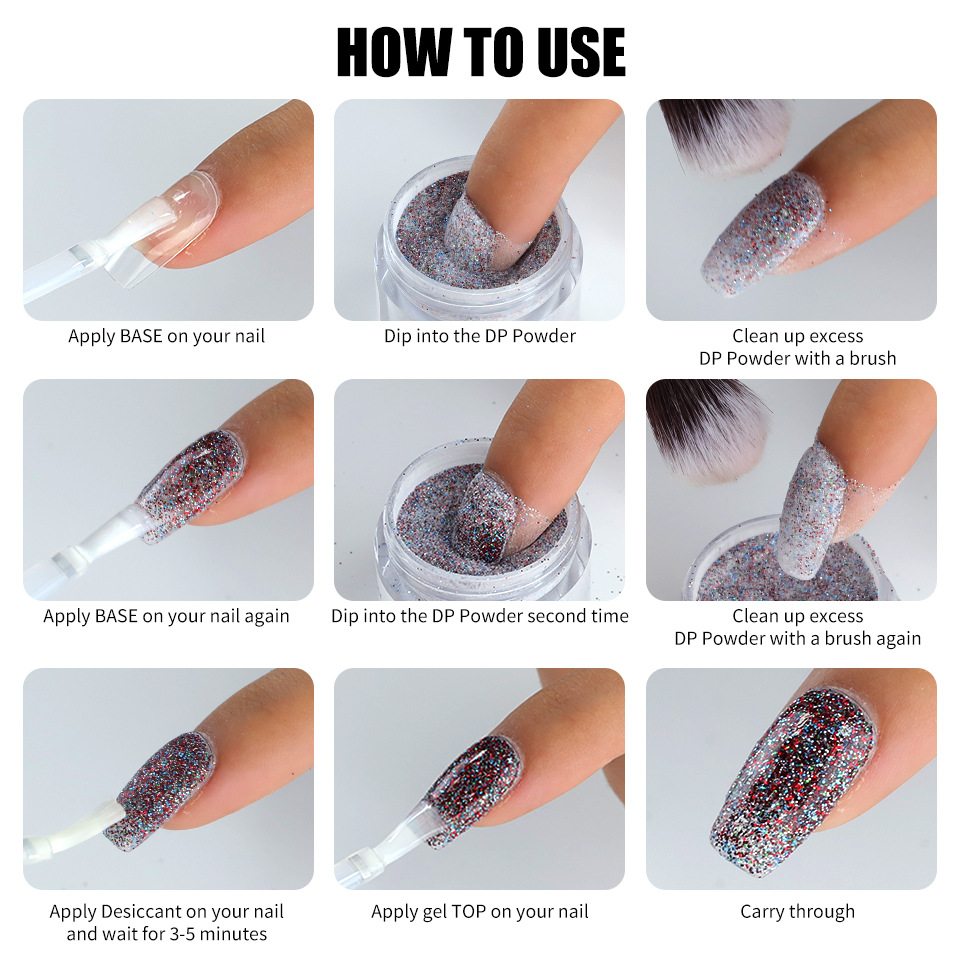 HOW TO USE

Apply BASE on your nail

Dip into the DP Powder

Clean up excess DP Powder with a brush

Apply BASE on your nail again

Dip into the DP Powder second time

Clean up excess DP Powder with a brush again

Apply Desiccant on your nail and wait for 3-5 minutes

Apply gel TOP on your nail

Carry through