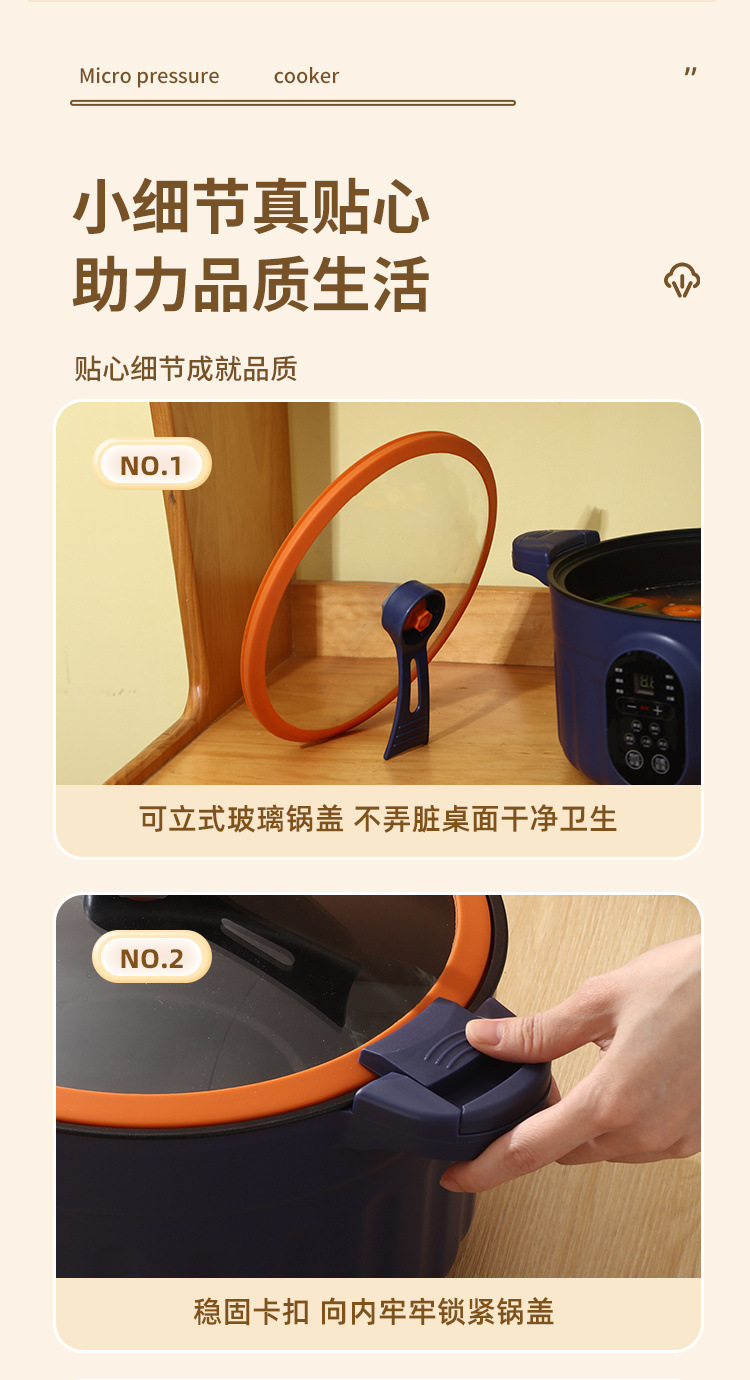 Micro pressure cooker

"

小细节真贴心
助力品质生活

贴心细节成就品质

NO.1

可立式玻璃锅盖 不弄脏桌面干净卫生

NO.2

稳固卡扣 向内牢牢锁紧锅盖