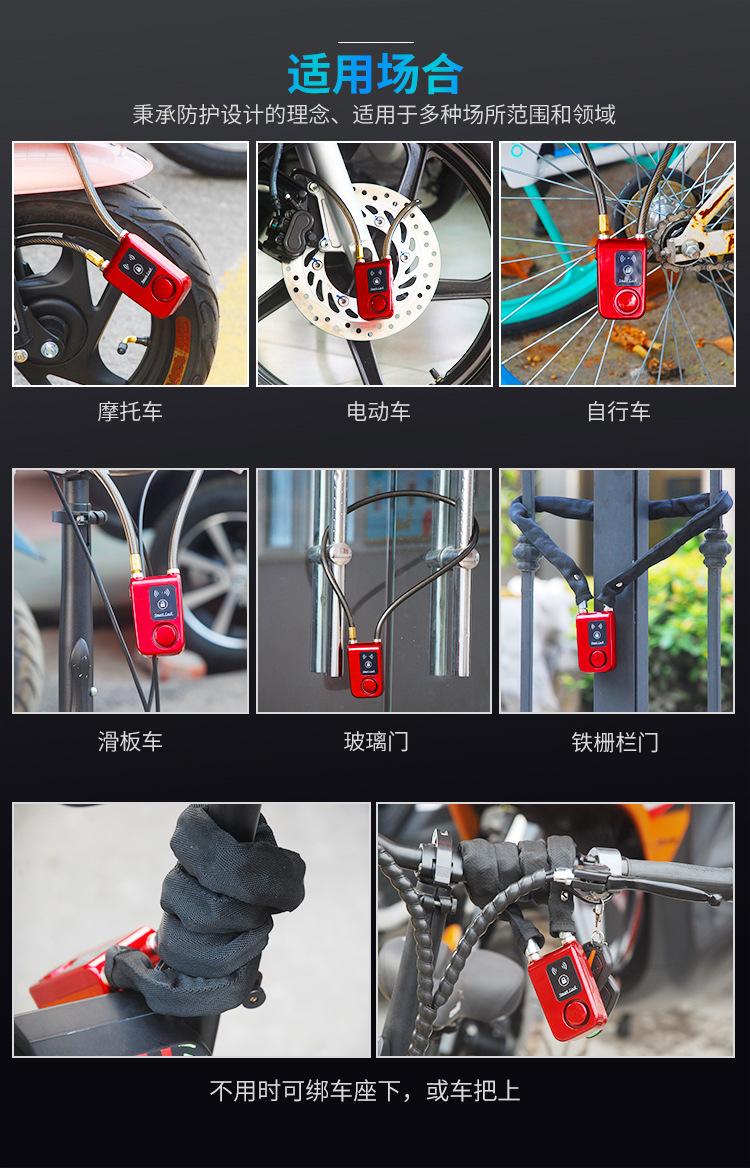 适用场合

秉承防护设计的理念、适用于多种场所范围和领域

摩托车

电动车

自行车

滑板车

玻璃门

铁栅栏门

不用时可绑车座下，或车把上