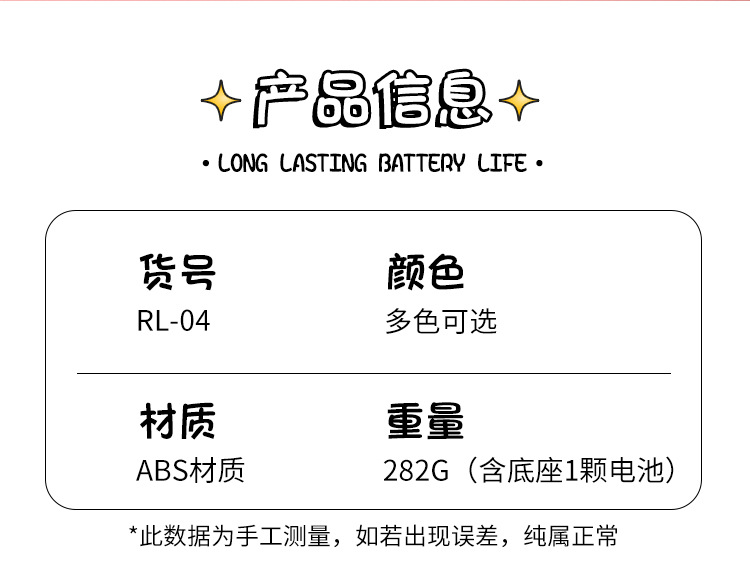 产品信息

• LONG LASTING BATTERY LIFE •

货号
RL-04

颜色
多色可选

材质
ABS材质

重量
282G（含底座1颗电池）

*此数据为手工测量，如若出现误差，纯属正常