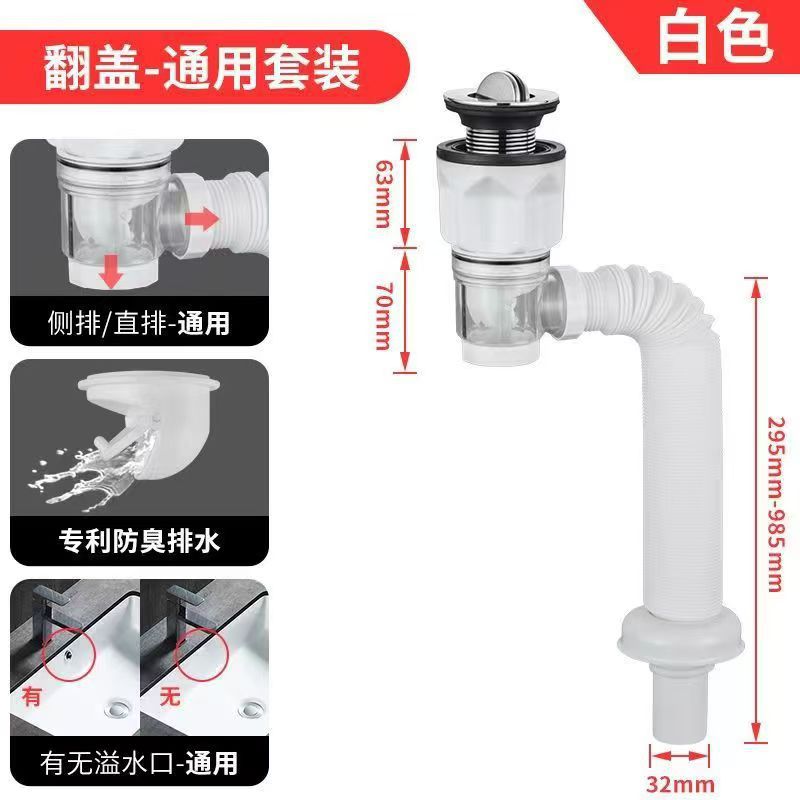 翻盖-通用套装

白色

侧排/直排-通用

专利防臭排水

有

无

有无溢水口-通用

63mm

70mm

295mm-985mm

32mm