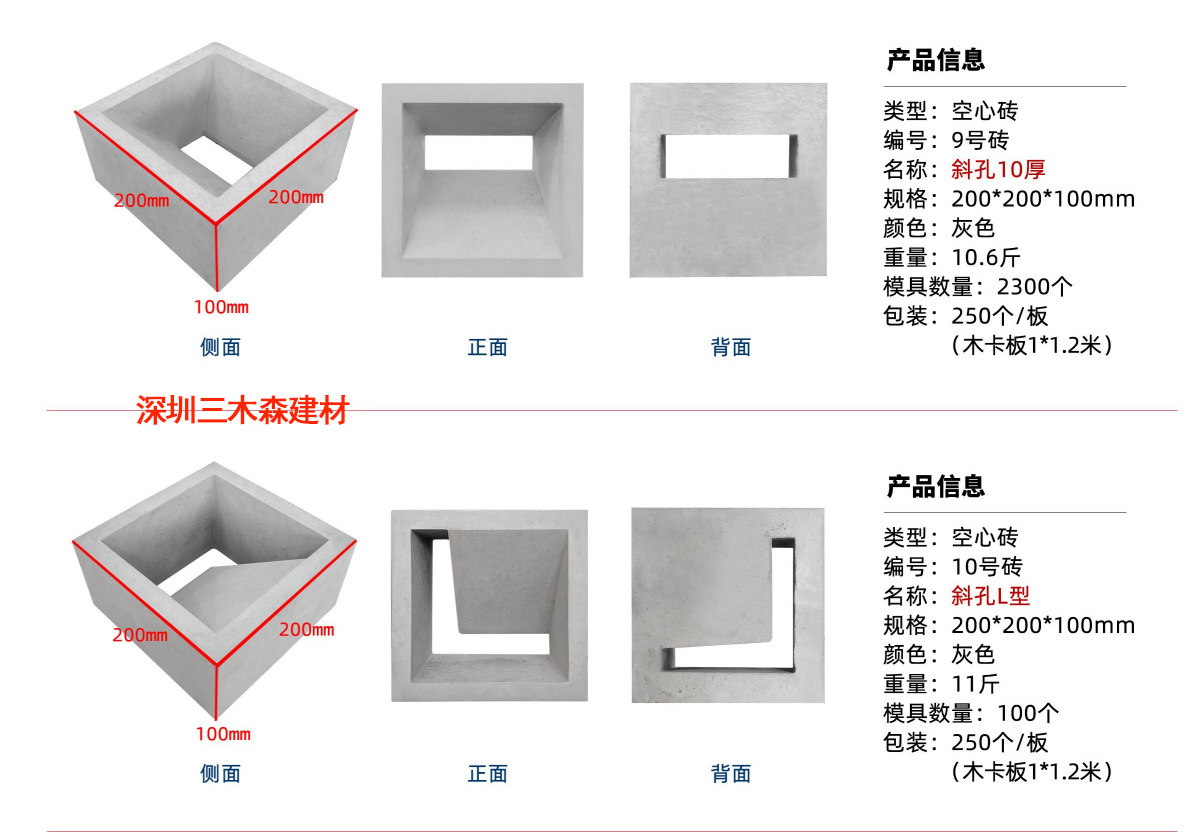 200mm 200mm 100mm

侧面

正面

背面

产品信息

类型：空心砖
编号：9号砖
名称：斜孔10厚
规格：200*200*100mm
颜色：灰色
重量：10.6斤
模具数量：2300个
包装：250个/板
（木卡板1*1.2米）

深圳三木森建材

200mm 200mm 100mm

侧面

正面

背面

产品信息

类型：空心砖
编号：10号砖
名称：斜孔L型
规格：200*200*100mm
颜色：灰色
重量：11斤
模具数量：100个
包装：250个/板
（木卡板1*1.2米）