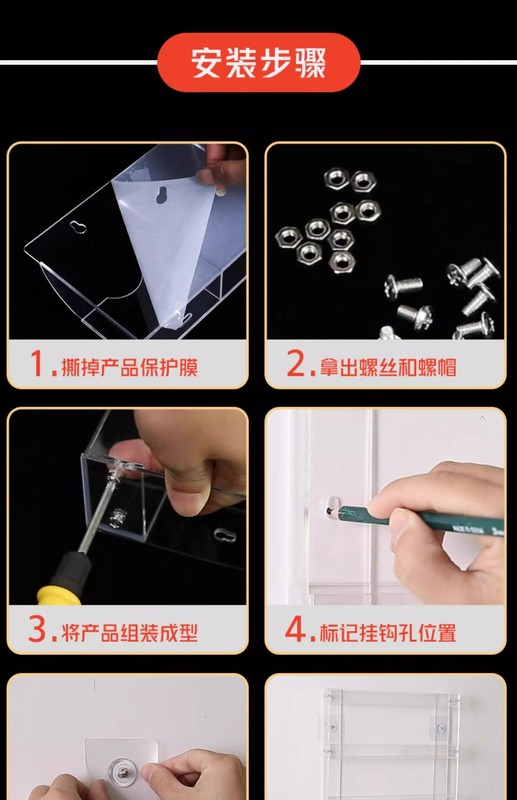 安装步骤

1.撕掉产品保护膜

2.拿出螺丝和螺帽

3.将产品组装成型

4.标记挂钩孔位置