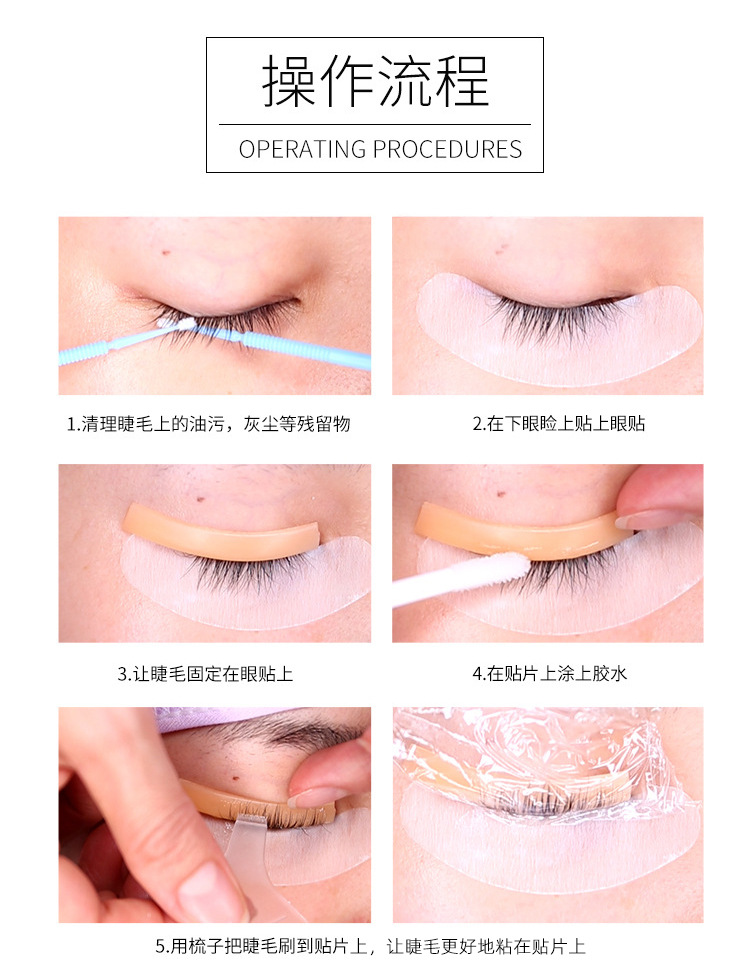 操作流程

OPERATING PROCEDURES

1.清理睫毛上的油污，灰尘等残留物

2.在下眼睑上贴上眼贴

3.让睫毛固定在眼贴上

4.在贴片上涂上胶水

5.用梳子把睫毛刷到贴片上，让睫毛更好地粘在贴片上