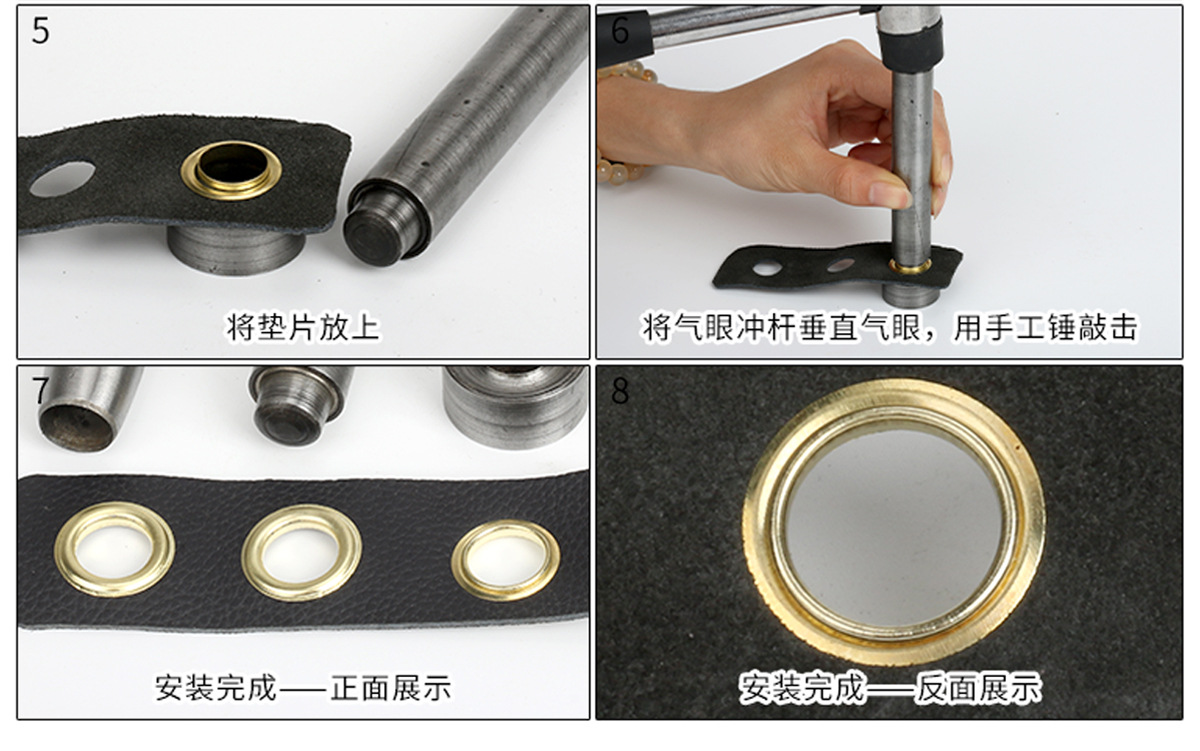 5

将垫片放上

6

将气眼冲杆垂直气眼，用手工锤敲击

7

安装完成——正面展示

8

安装完成——反面展示