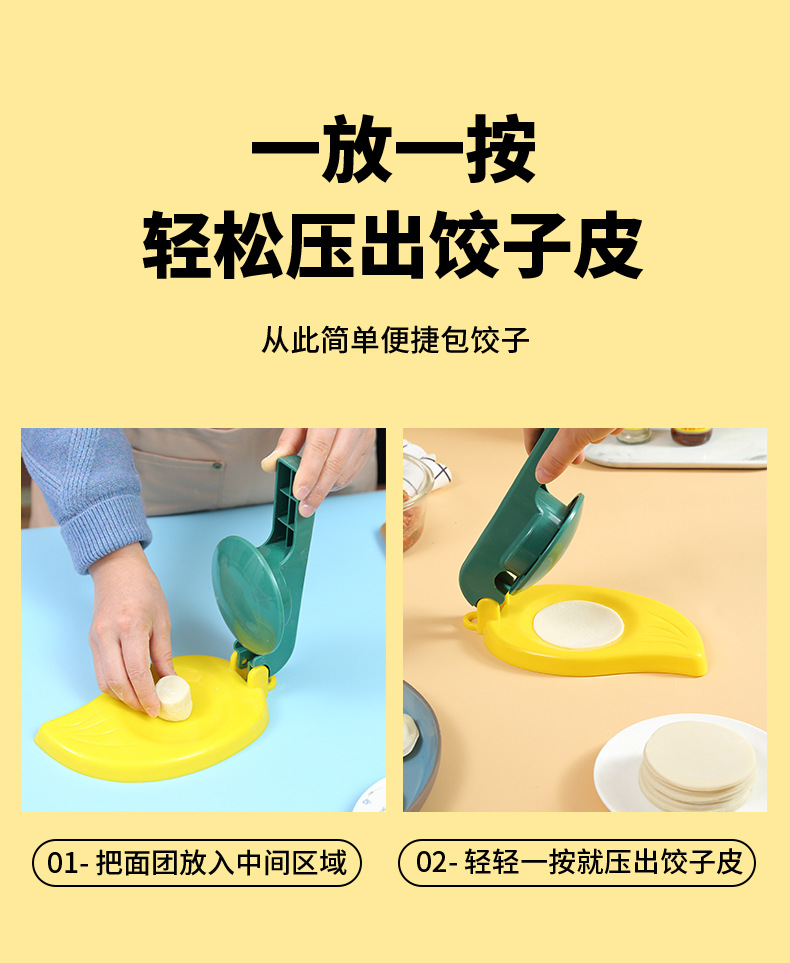 一放一按
轻松压出饺子皮

从此简单便捷包饺子

01- 把面团放入中间区域

02- 轻轻一按就压出饺子皮