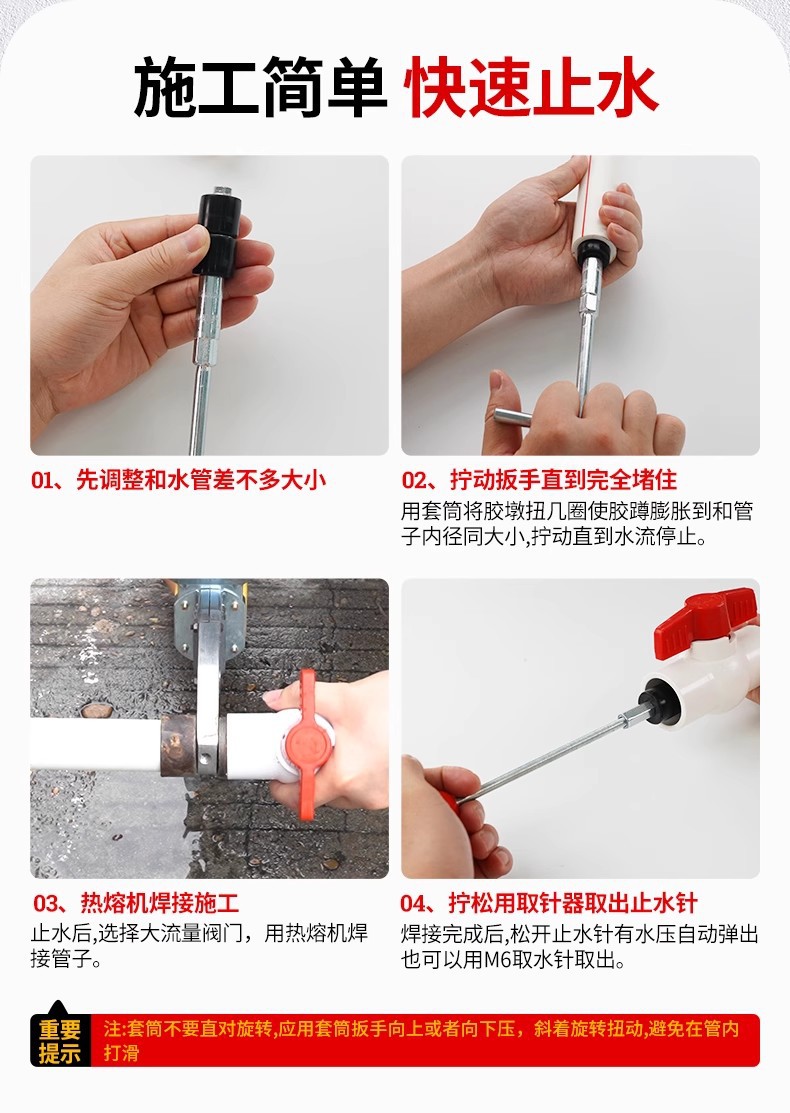 施工简单 快速止水

01、先调整和水管差不多大小

02、拧动扳手直到完全堵住
用套筒将胶墩扭几圈使胶蹲膨胀到和管子内径同大小,拧动直到水流停止。

03、热熔机焊接施工
止水后,选择大流量阀门，用热熔机焊接管子。

04、拧松用取针器取出止水针
焊接完成后,松开止水针有水压自动弹出也可以用M6取水针取出。

重要提示
注:套筒不要直对旋转,应用套筒扳手向上或者向下压，斜着旋转扭动,避免在管内打滑