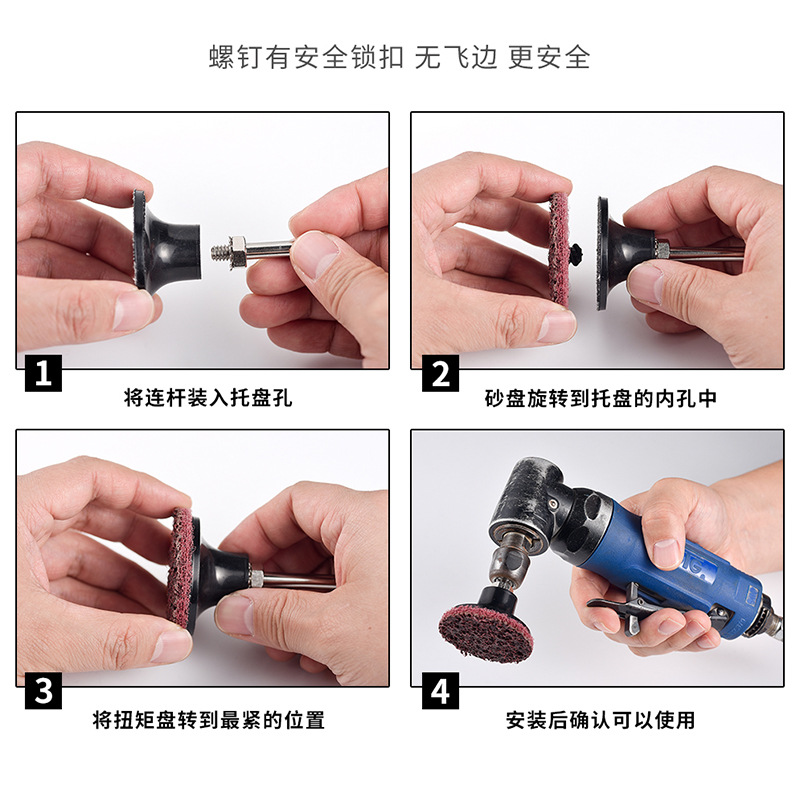 螺钉有安全锁扣 无飞边 更安全

1
将连杆装入托盘孔

2
砂盘旋转到托盘的内孔中

3
将扭矩盘转到最紧的位置

4
安装后确认可以使用