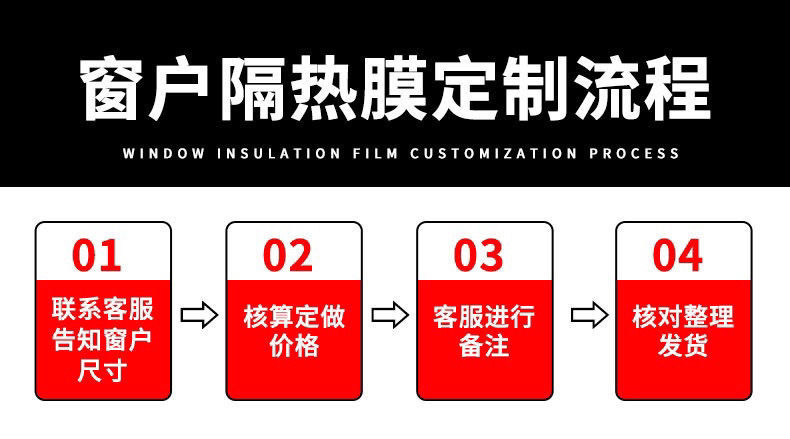 窗户隔热膜定制流程

WINDOW INSULATION FILM CUSTOMIZATION PROCESS

01
联系客服告知窗户尺寸

02
核算定做价格

03
客服进行备注

04
核对整理发货