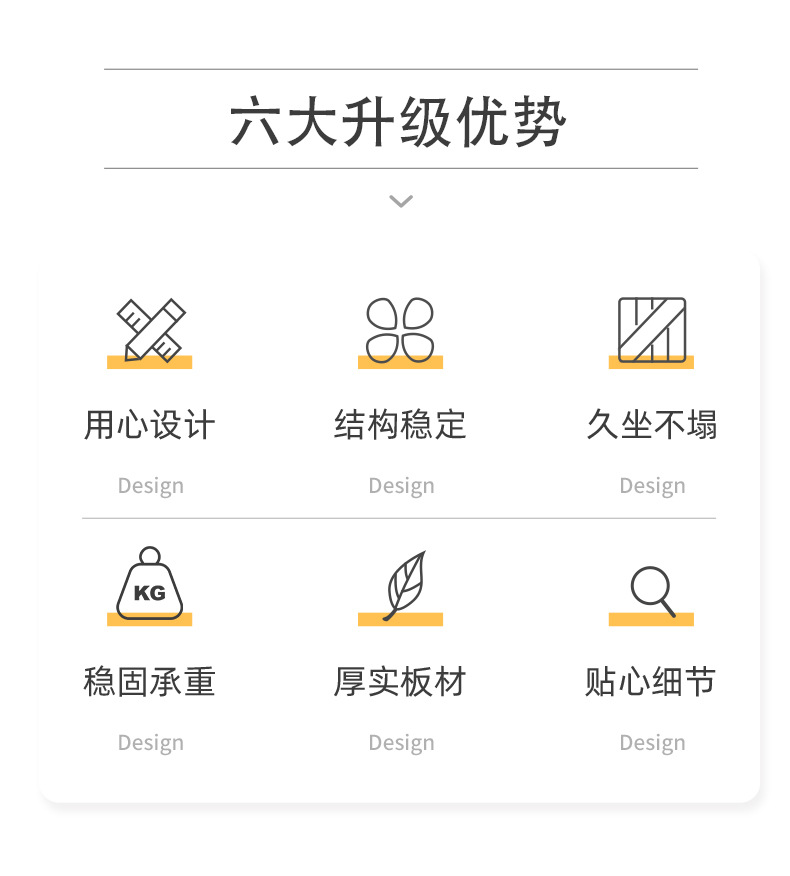 六大升级优势

用心设计

Design

结构稳定

Design

久坐不塌

Design

KG

稳固承重

Design

厚实板材

Design

贴心细节

Design