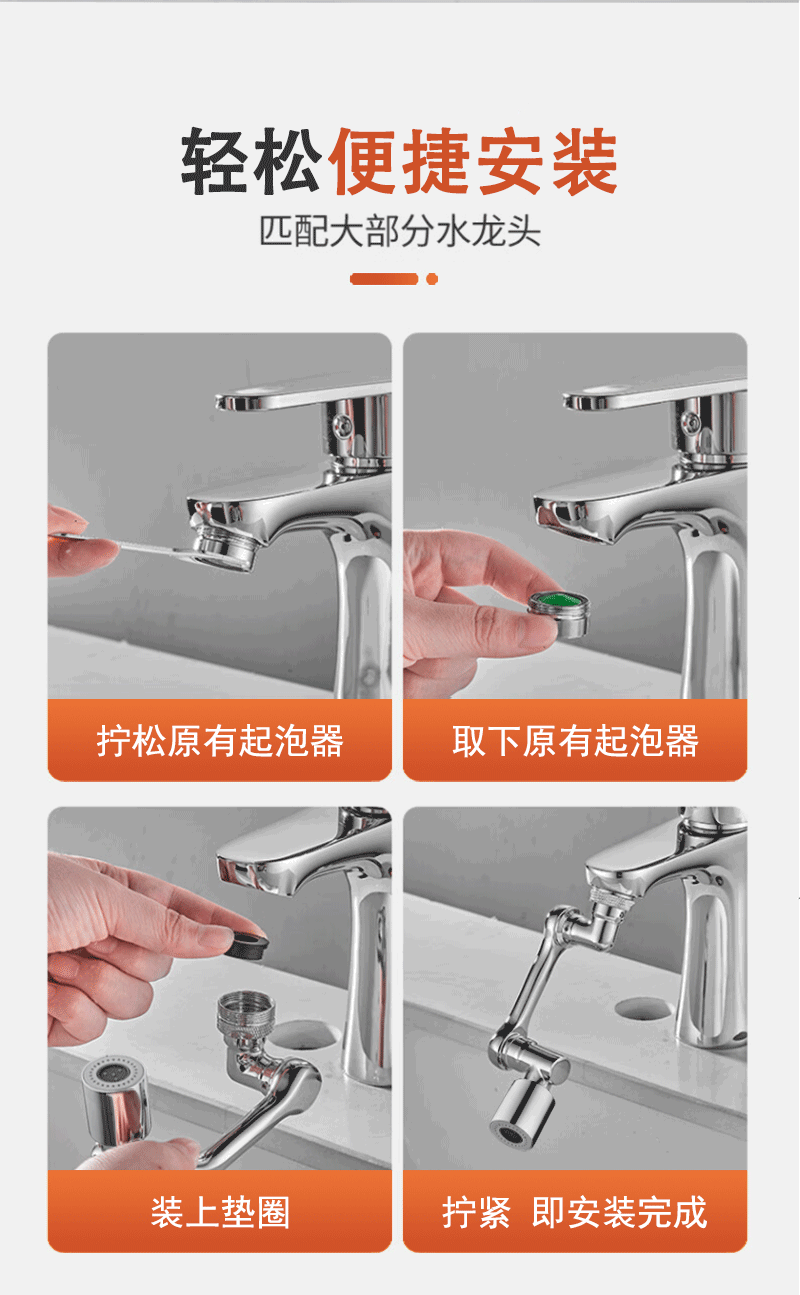 轻松便捷安装

匹配大部分水龙头

拧松原有起泡器

取下原有起泡器

装上垫圈

拧紧 即安装完成