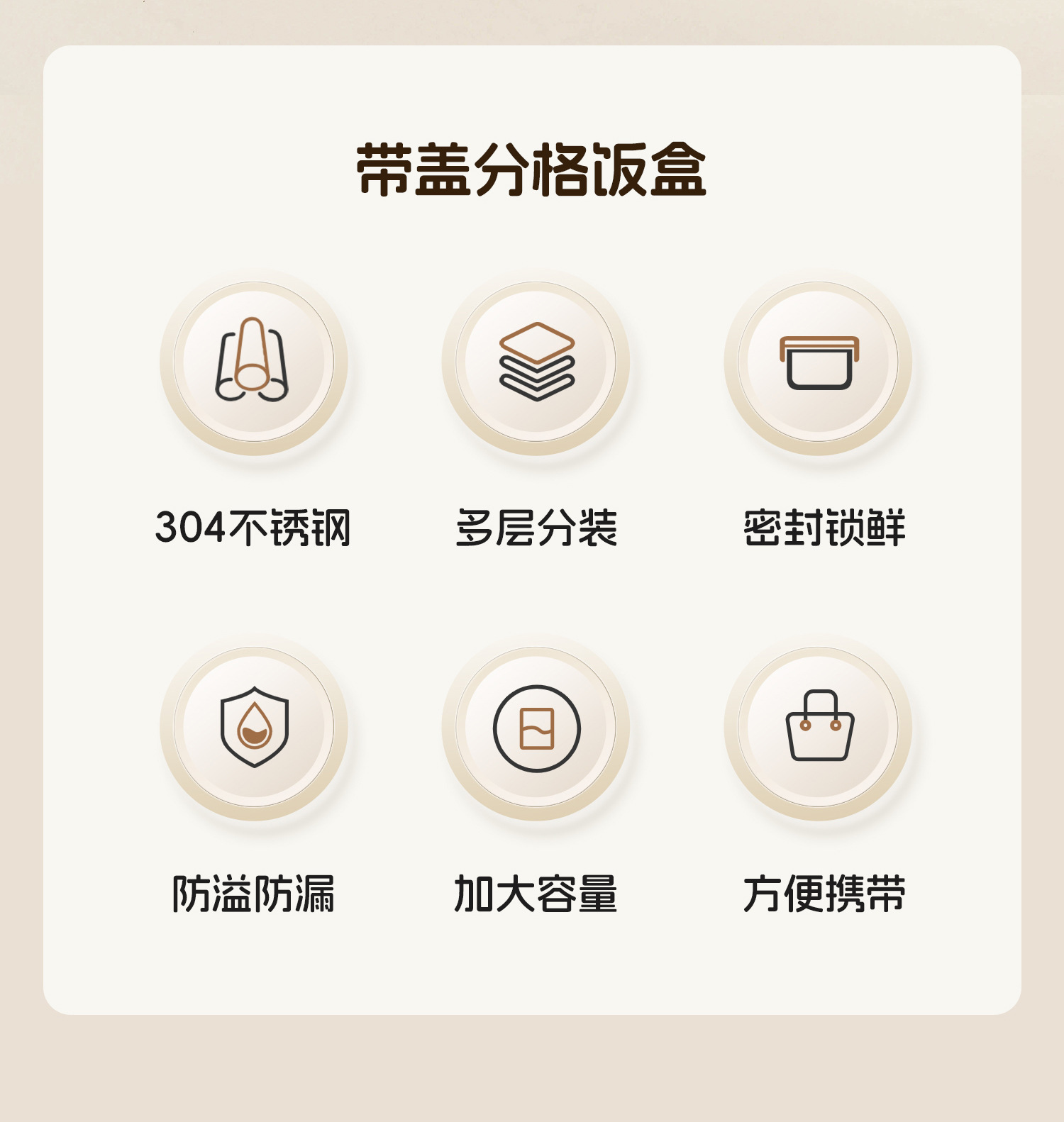 带盖分格饭盒

304不锈钢

多层分装

密封锁鲜

防溢防漏

加大容量

方便携带