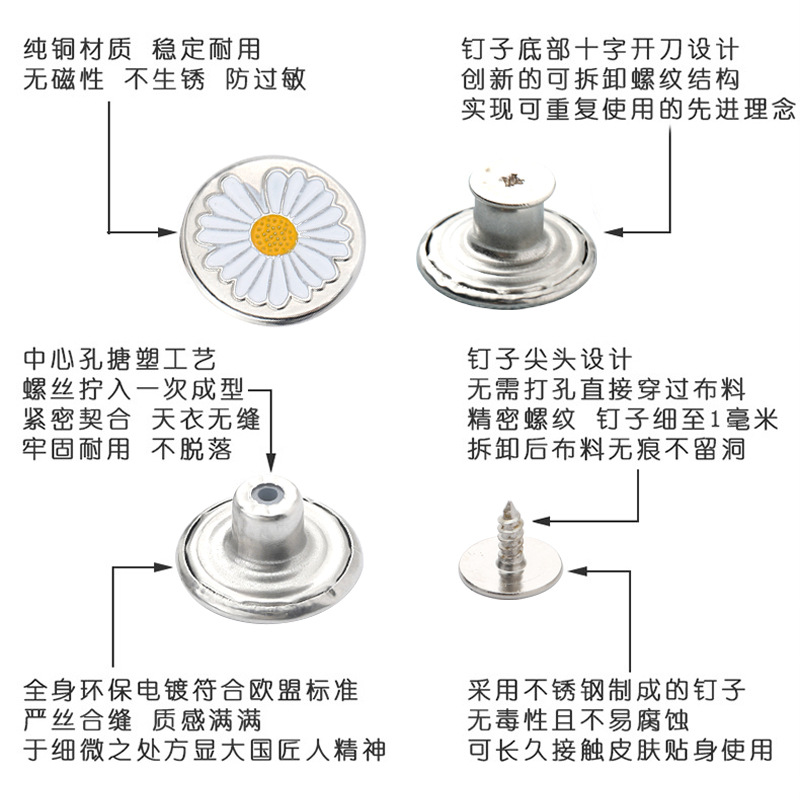 纯铜材质 稳定耐用
无磁性 不生锈 防过敏

钉子底部十字开刀设计
创新的可拆卸螺纹结构
实现可重复使用的先进理念

中心孔搪塑工艺
螺丝拧入一次成型
紧密契合 天衣无缝
牢固耐用 不脱落

钉子尖头设计
无需打孔直接穿过布料
精密螺纹 钉子细至1毫米
拆卸后布料无痕不留洞

全身环保电镀符合欧盟标准
严丝合缝 质感满满
于细微之处方显大国匠人精神

采用不锈钢制成的钉子
无毒性且不易腐蚀
可长久接触皮肤贴身使用