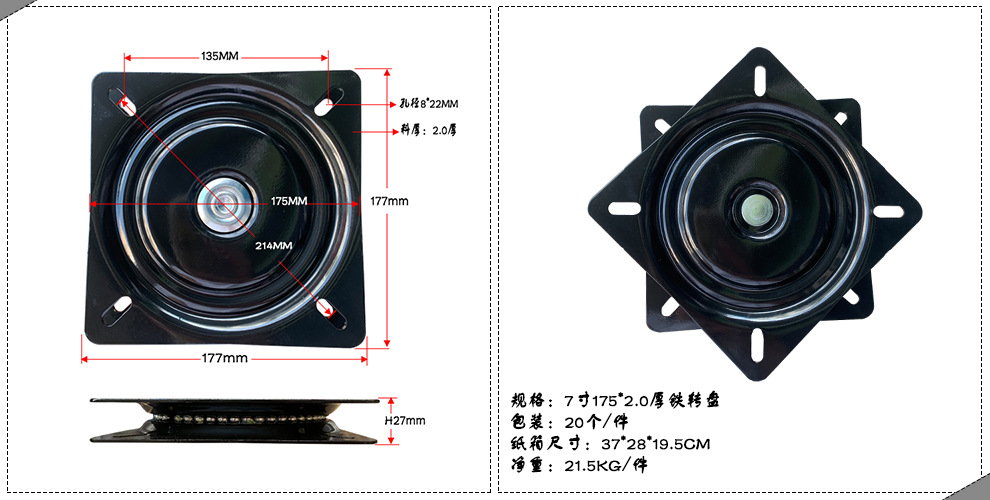 135MM

孔径8*22MM

料厚：2.0厚

175MM

177mm

214MM

177mm

H27mm

规格：7寸175*2.0厚铁转盘
包装：20个/件
纸箱尺寸：37*28*19.5CM
净重：21.5KG/件