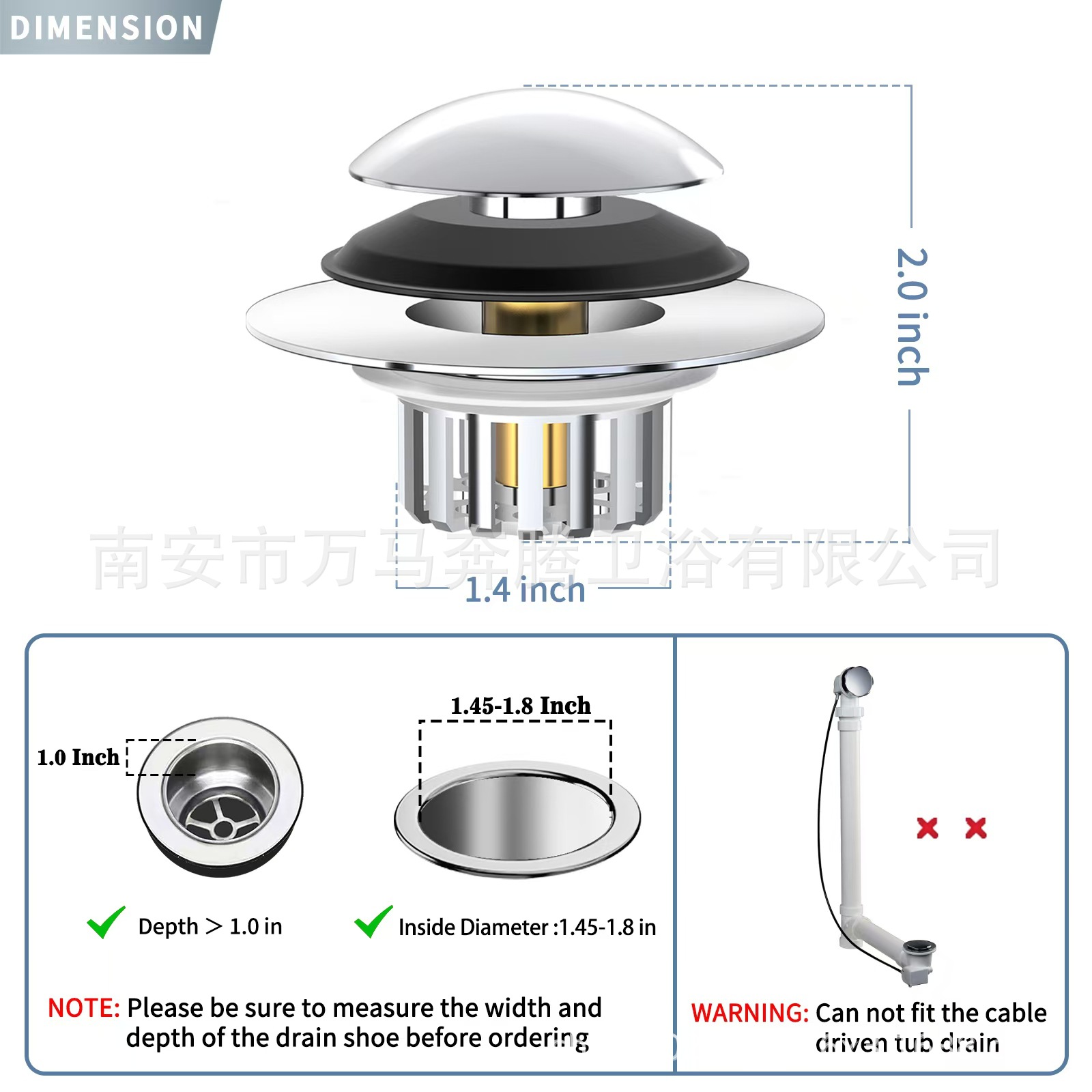 DIMENSION

2.0 inch

南安市万马奔腾卫浴有限公司

1.4 inch

1.0 Inch

1.45-1.8 Inch

Depth > 1.0 in

Inside Diameter :1.45-1.8 in

NOTE: Please be sure to measure the width and depth of the drain shoe before ordering

WARNING: Can not fit the cable driven tub drain