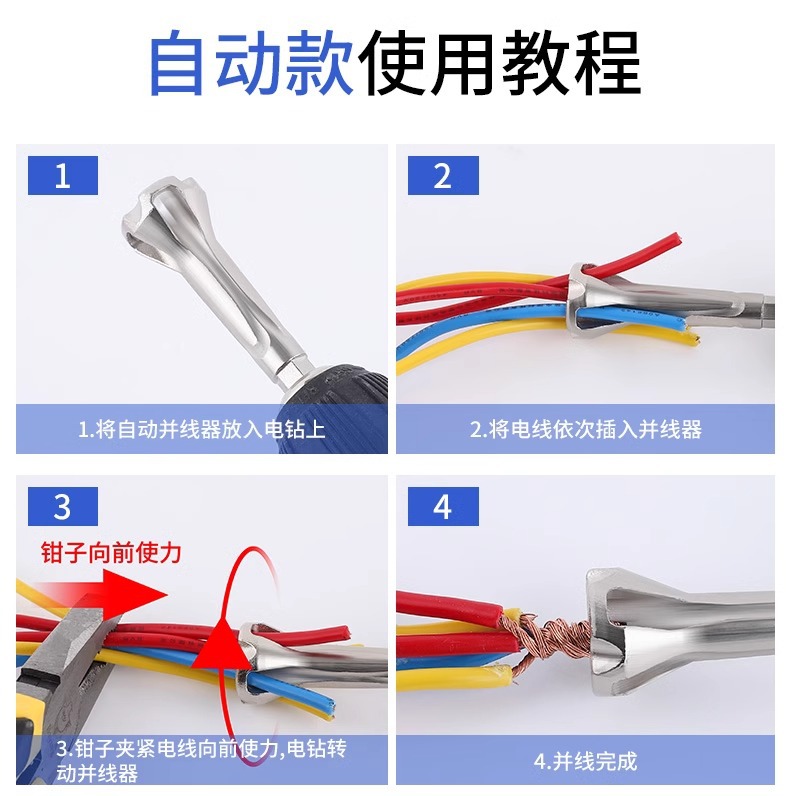 自动款使用教程

1

1.将自动并线器放入电钻上

2

2.将电线依次插入并线器

3

钳子向前使力

3.钳子夹紧电线向前使力,电钻转动并线器

4

4.并线完成