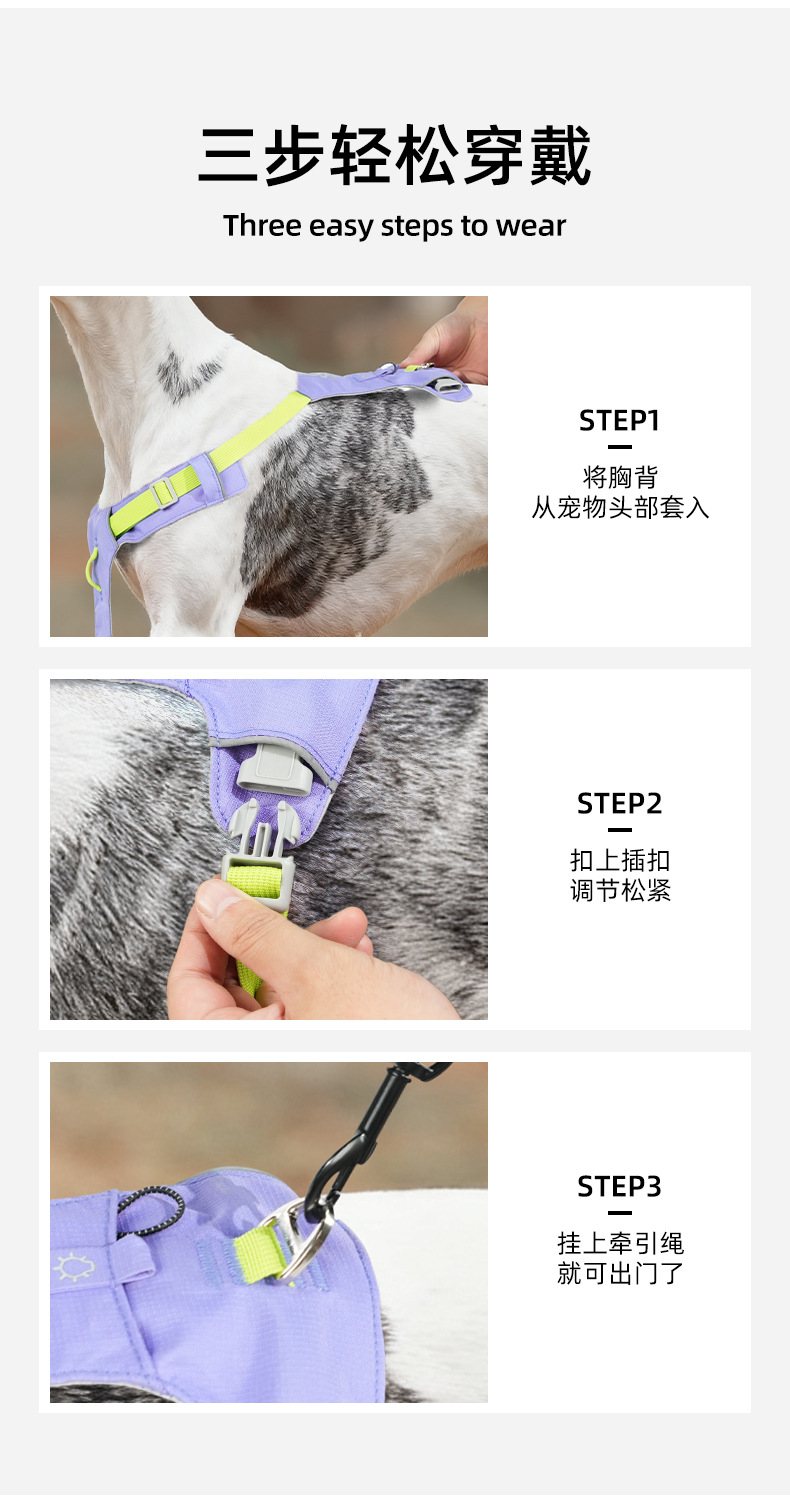 三步轻松穿戴

Three easy steps to wear

STEP1

将胸背
从宠物头部套入

STEP2

扣上插扣
调节松紧

STEP3

挂上牵引绳
就可出门了