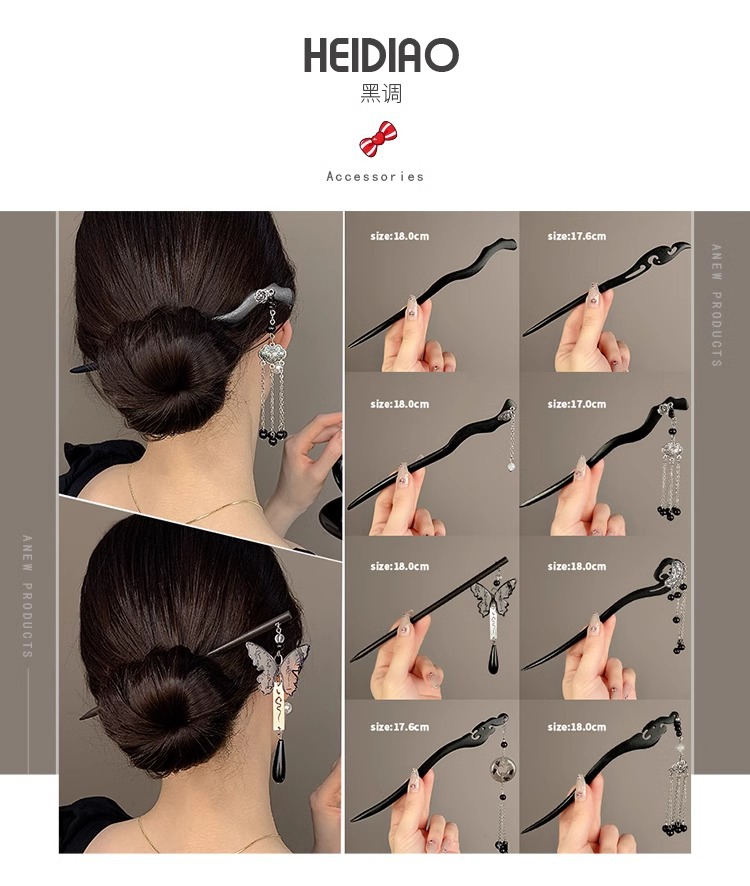 HEIDIAO
黑调
Accessories

ANEW PRODUCTS

size:18.0cm

size:17.6cm

size:18.0cm

size:17.0cm

size:18.0cm

size:18.0cm

size:17.6cm

size:18.0cm

ANEW PRODUCTS