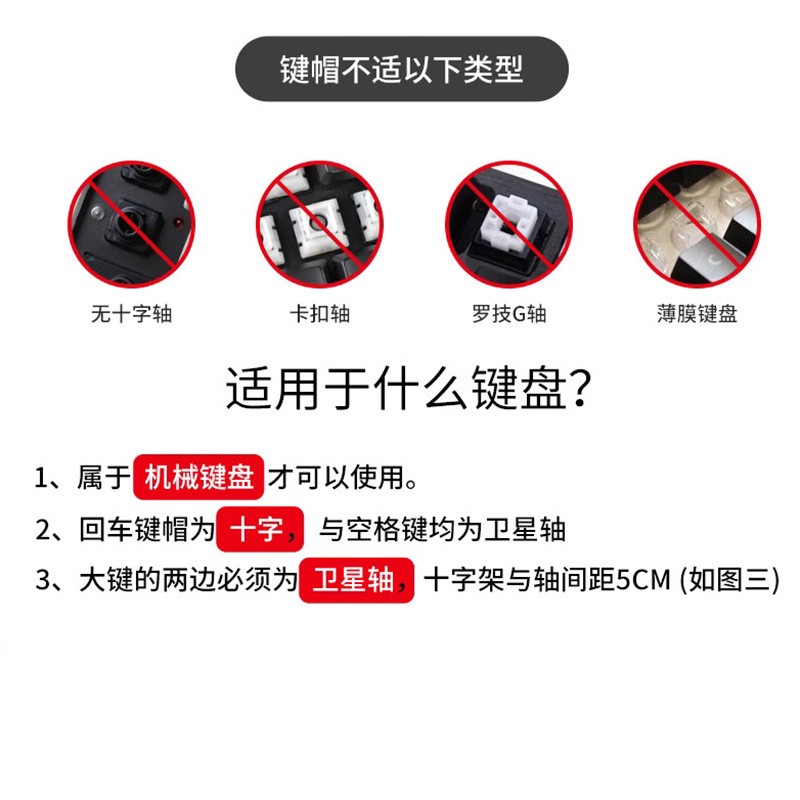 键帽不适以下类型

无十字轴

卡扣轴

罗技G轴

薄膜键盘

适用于什么键盘？

1、属于 机械键盘 才可以使用。

2、回车键帽为 十字， 与空格键均为卫星轴

3、大键的两边必须为 卫星轴， 十字架与轴间距5CM (如图三)