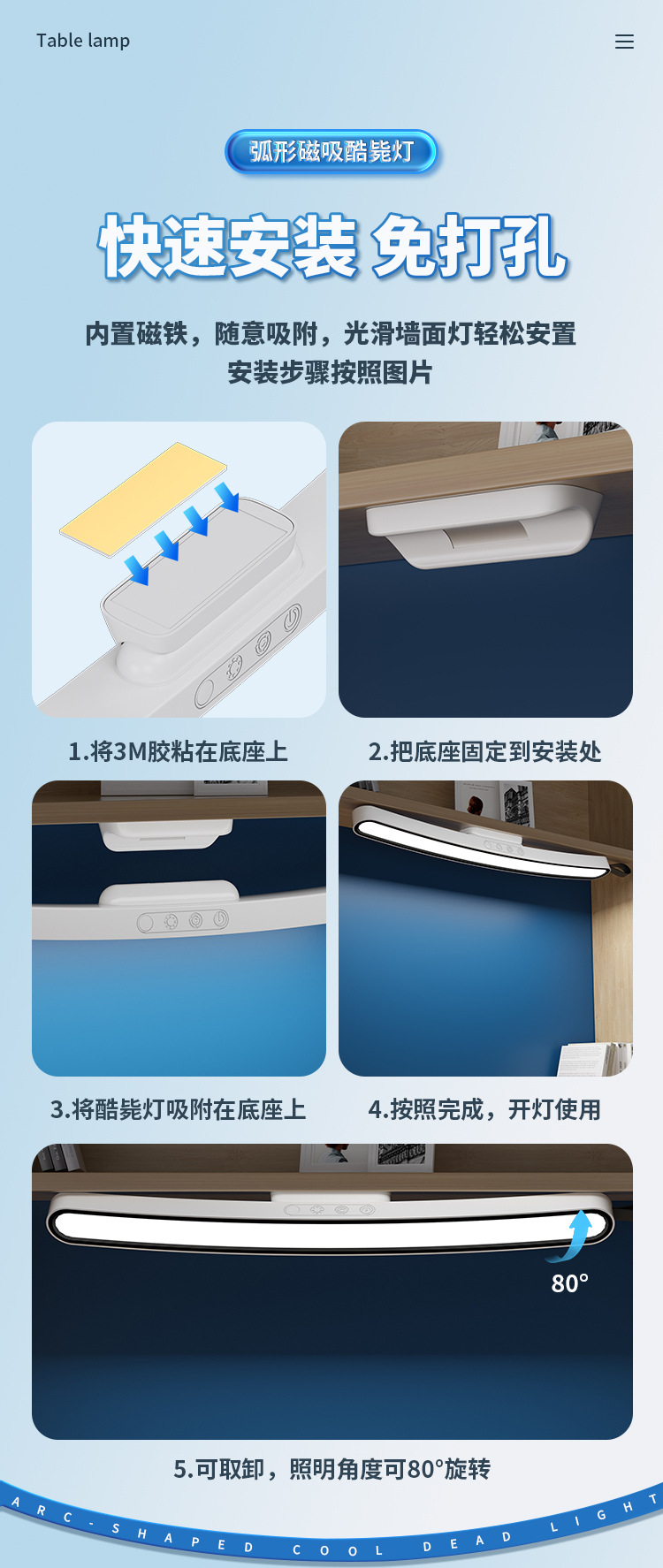 Table lamp

弧形磁吸酷毙灯

快速安装 免打孔

内置磁铁，随意吸附，光滑墙面灯轻松安置
安装步骤按照图片

1.将3M胶粘在底座上

2.把底座固定到安装处

3.将酷毙灯吸附在底座上

4.按照完成，开灯使用

80°

5.可取卸，照明角度可80°旋转

ARC-SHAPED COOL DEAD LIGHT