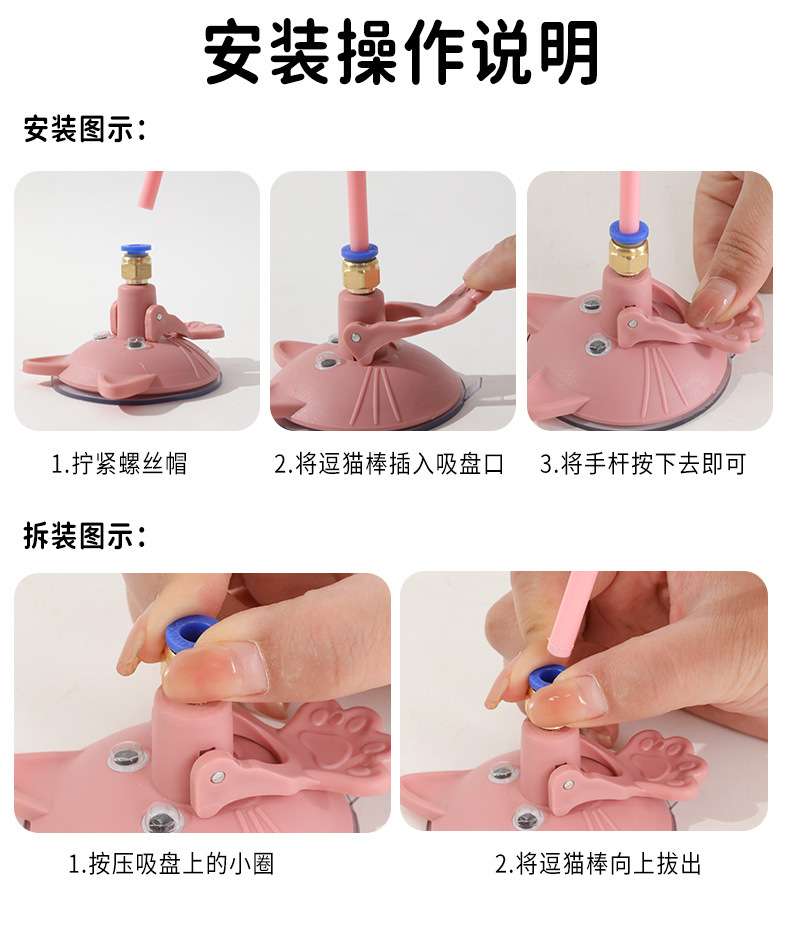 安装操作说明

安装图示:

1.拧紧螺丝帽

2.将逗猫棒插入吸盘口

3.将手杆按下去即可

拆装图示:

1.按压吸盘上的小圈

2.将逗猫棒向上拔出