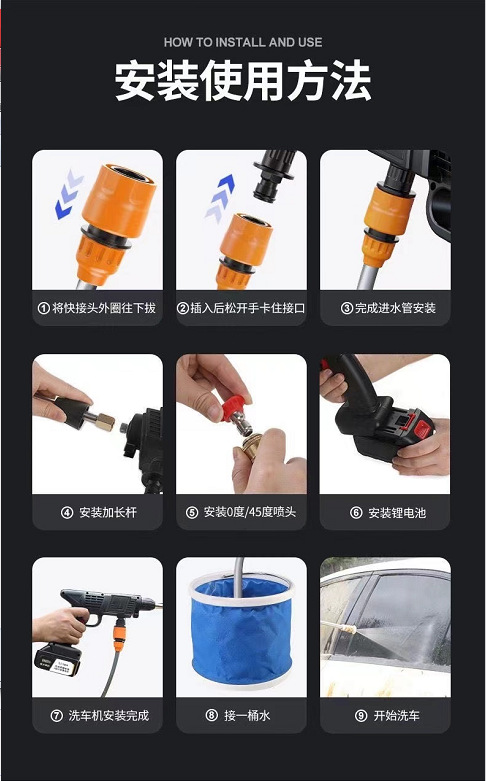 HOW TO INSTALL AND USE

安装使用方法

① 将快接头外圈往下拔

② 插入后松开手卡住接口

③ 完成进水管安装

④ 安装加长杆

⑤ 安装0度/45度喷头

⑥ 安装锂电池

⑦ 洗车机安装完成

⑧ 接一桶水

⑨ 开始洗车