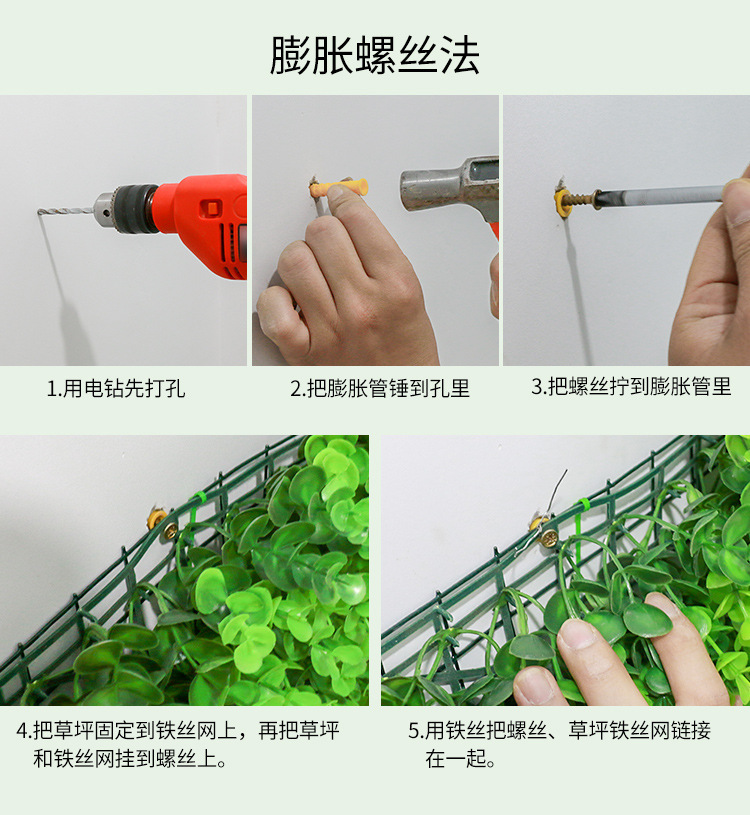 膨胀螺丝法

1.用电钻先打孔

2.把膨胀管锤到孔里

3.把螺丝拧到膨胀管里

4.把草坪固定到铁丝网上，再把草坪和铁丝网挂到螺丝上。

5.用铁丝把螺丝、草坪铁丝网链接在一起。