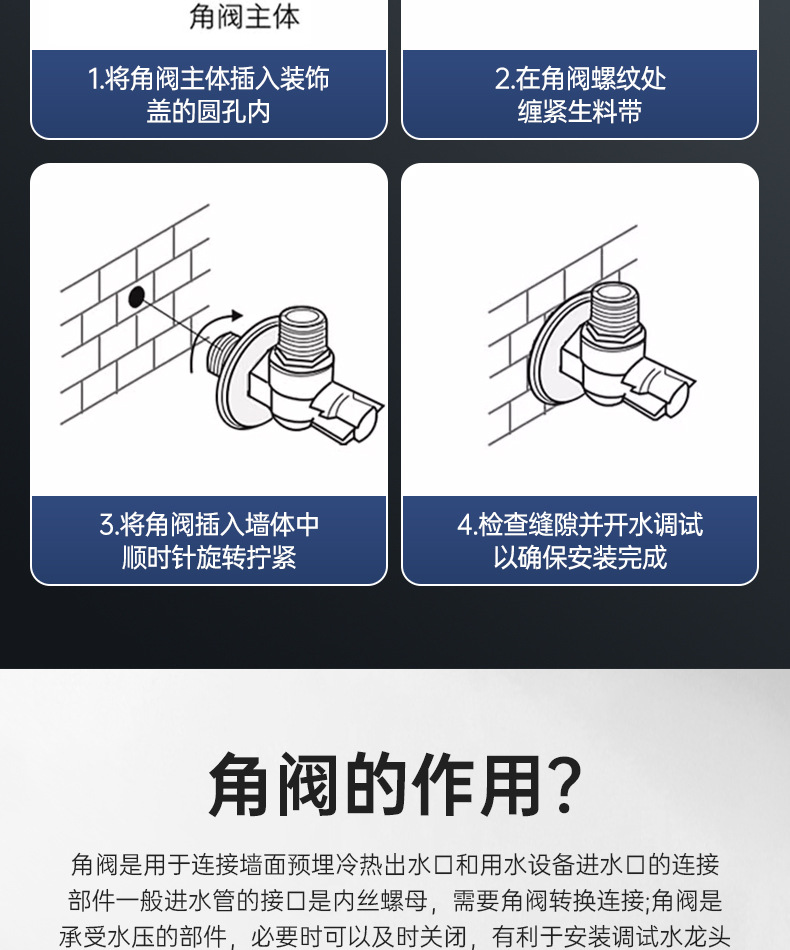 角阀主体

1.将角阀主体插入装饰盖的圆孔内

2.在角阀螺纹处缠紧生料带

3.将角阀插入墙体中顺时针旋转拧紧

4.检查缝隙并开水调试以确保安装完成

角阀的作用?

角阀是用于连接墙面预埋冷热出水口和用水设备进水口的连接部件一般进水管的接口是内丝螺母，需要角阀转换连接;角阀是承受水压的部件，必要时可以及时关闭，有利于安装调试水龙头