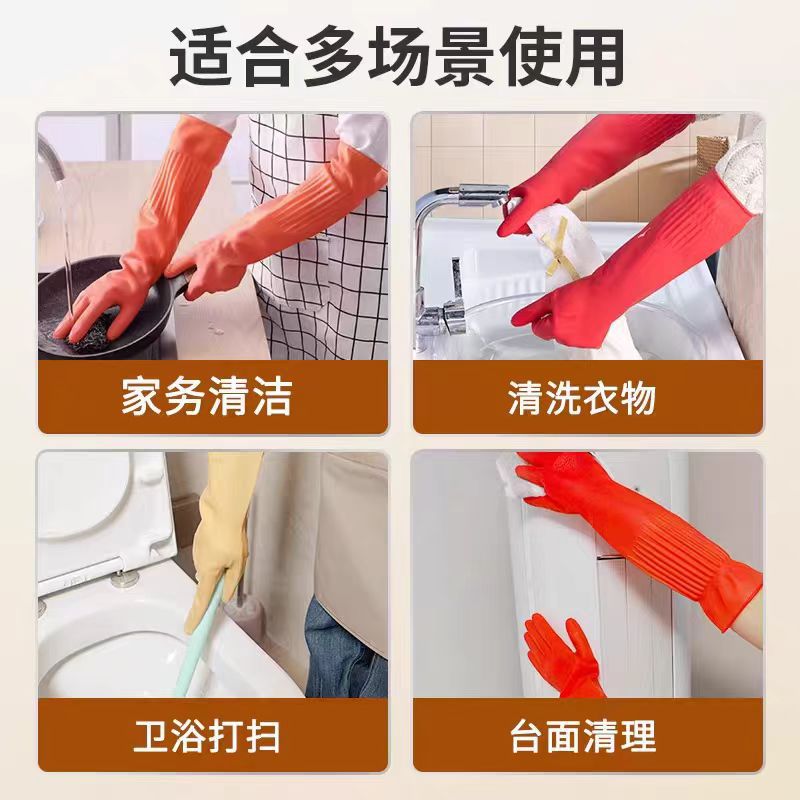 适合多场景使用

家务清洁

清洗衣物

卫浴打扫

台面清理