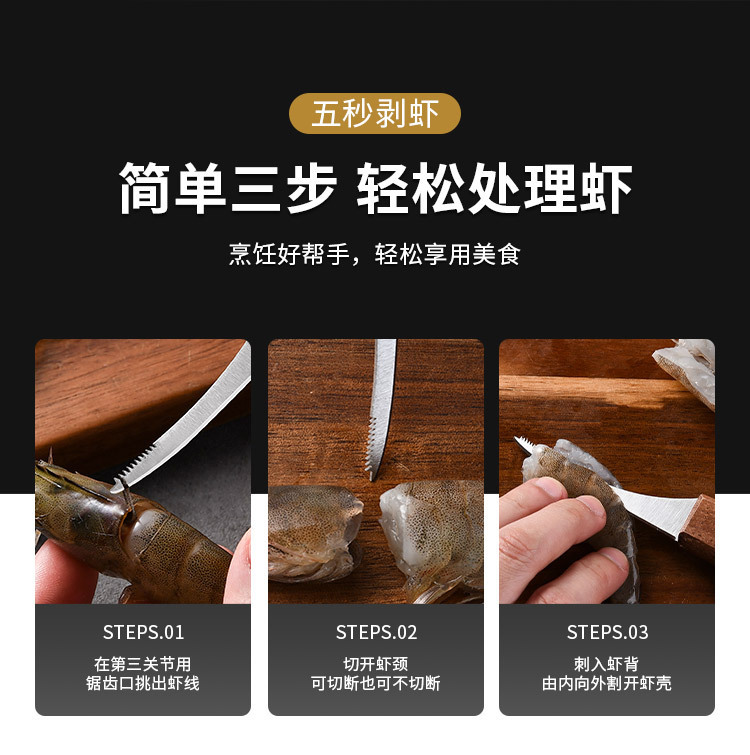 五秒剥虾

简单三步 轻松处理虾

烹饪好帮手，轻松享用美食

STEPS.01

在第三关节用
锯齿口挑出虾线

STEPS.02

切开虾颈
可切断也可不切断

STEPS.03

刺入虾背
由内向外割开虾壳