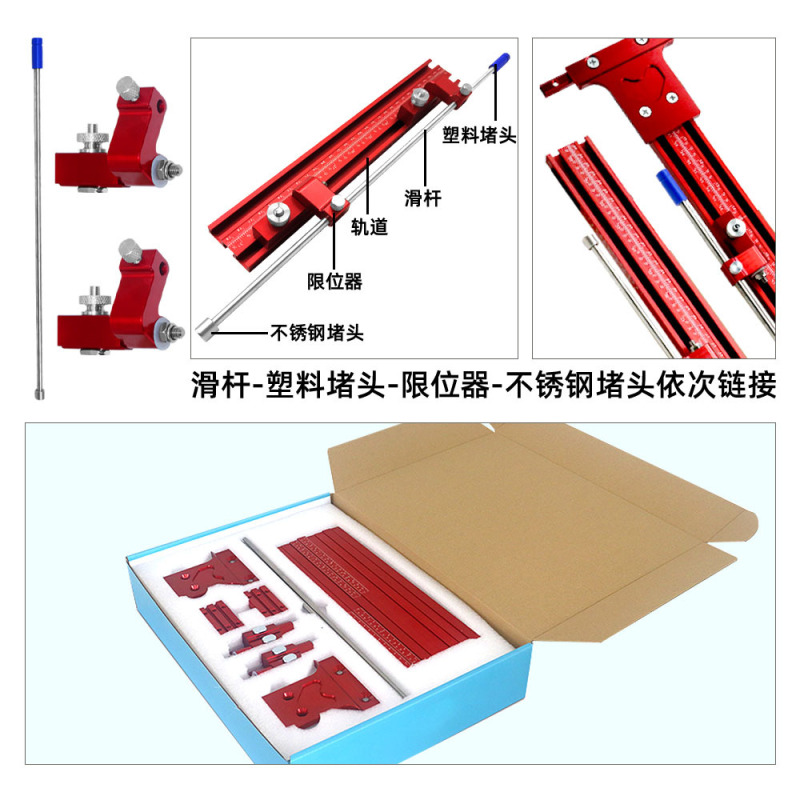 塑料堵头

滑杆

轨道

限位器

不锈钢堵头

滑杆-塑料堵头-限位器-不锈钢堵头依次链接