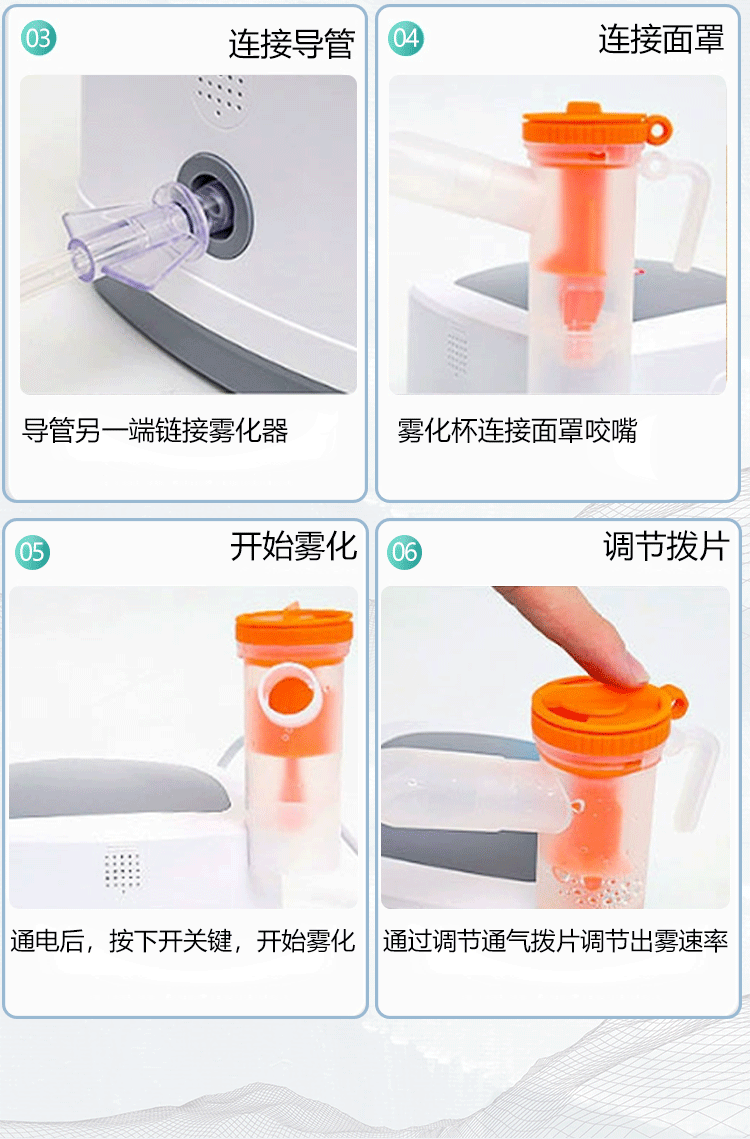 03 连接导管

导管另一端链接雾化器

04 连接面罩

雾化杯连接面罩咬嘴

05 开始雾化

通电后，按下开关键，开始雾化

06 调节拨片

通过调节通气拨片调节出雾速率