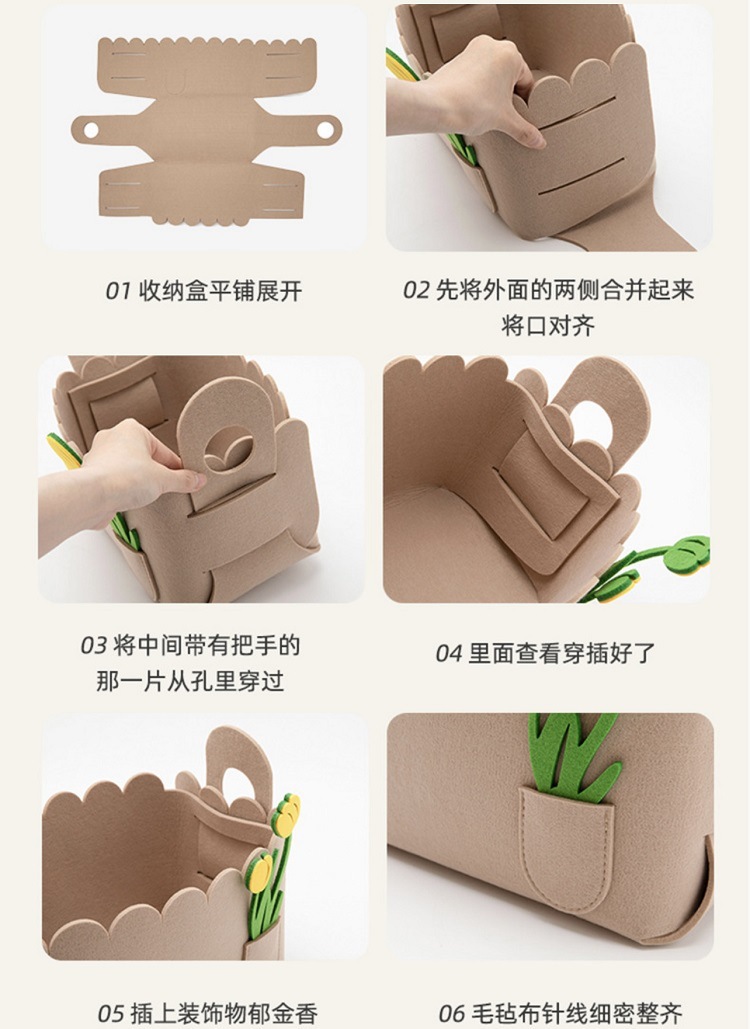 01 收纳盒平铺展开

02 先将外面的两侧合并起来将口对齐

03 将中间带有把手的那一片从孔里穿过

04 里面查看穿插好了

05 插上装饰物郁金香

06 毛毡布针线细密整齐