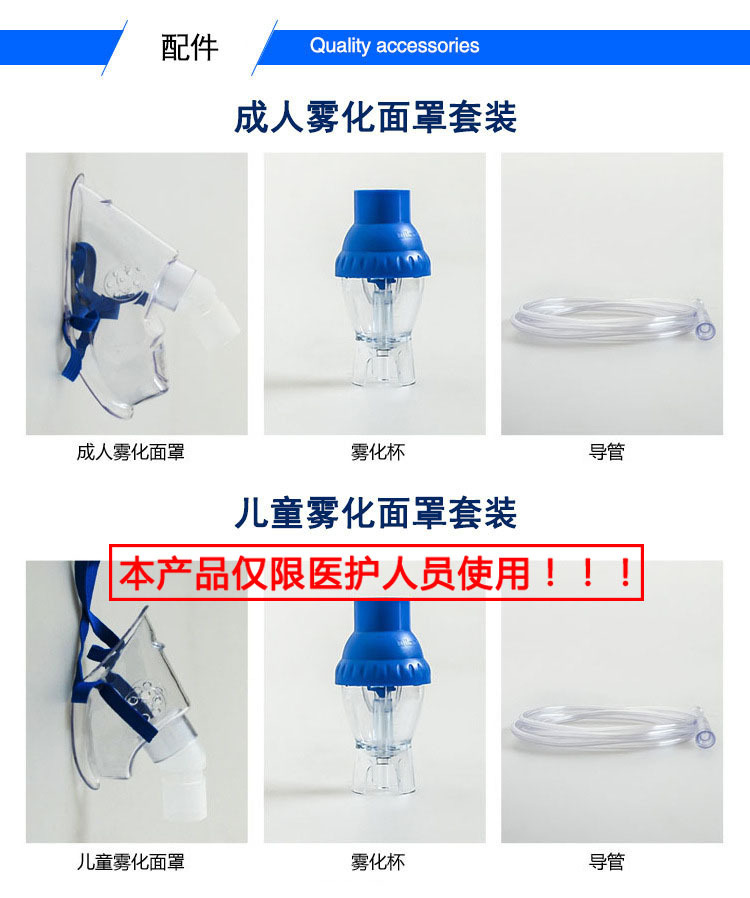 配件 Quality accessories

成人雾化面罩套装

成人雾化面罩

雾化杯

导管

儿童雾化面罩套装

本产品仅限医护人员使用！！！

儿童雾化面罩

雾化杯

导管