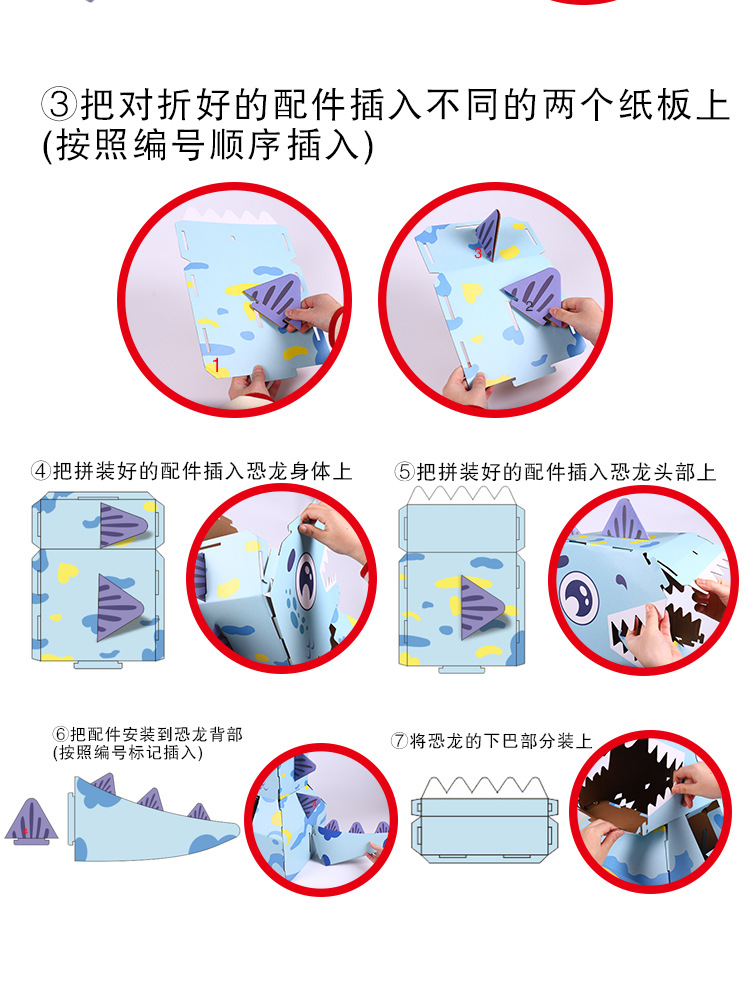 ③把对折好的配件插入不同的两个纸板上 (按照编号顺序插入)

1

3

2

④把拼装好的配件插入恐龙身体上

⑤把拼装好的配件插入恐龙头部上

⑥把配件安装到恐龙背部 (按照编号标记插入)

⑦将恐龙的下巴部分装上