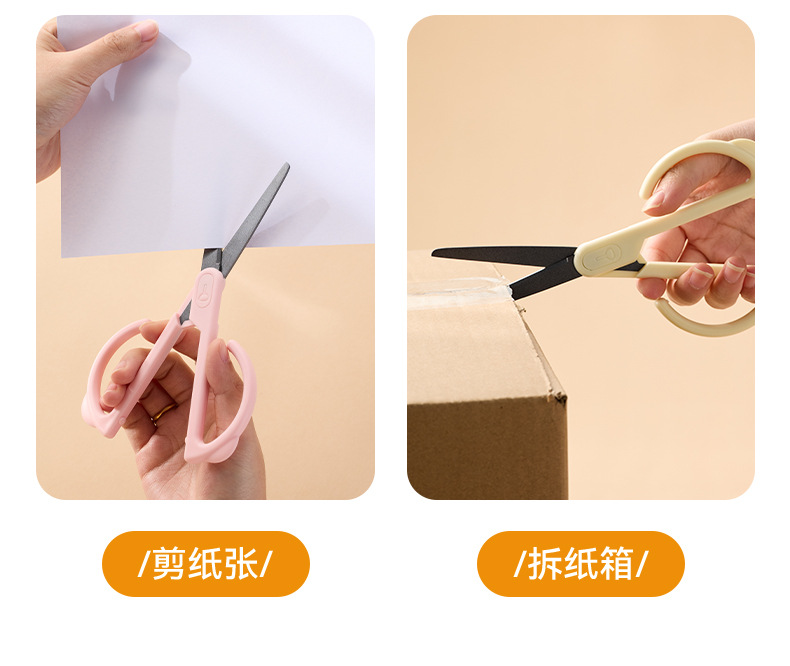 /剪纸张/

/拆纸箱/