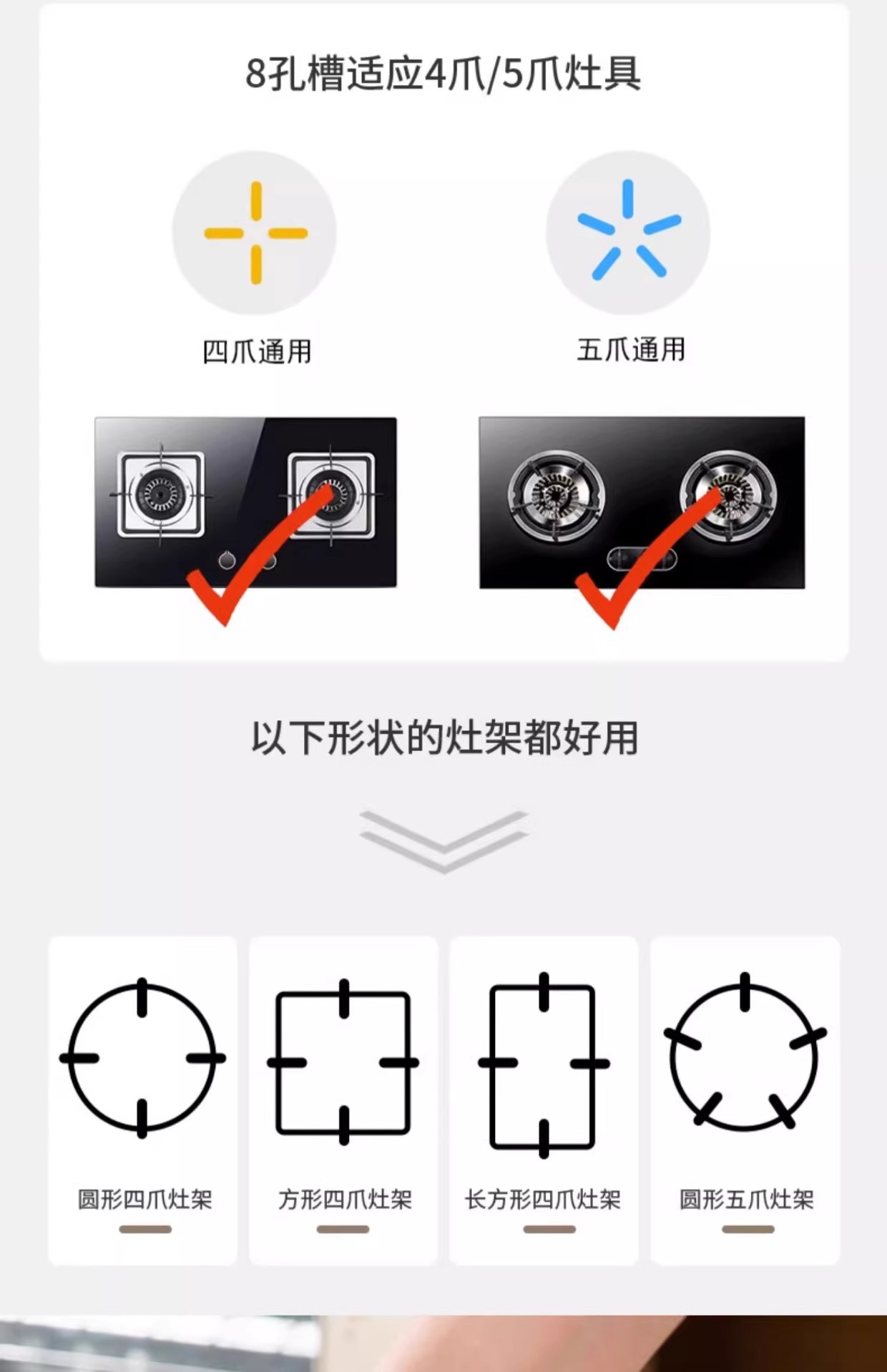 8孔槽适应4爪/5爪灶具

四爪通用

五爪通用

以下形状的灶架都好用

圆形四爪灶架

方形四爪灶架

长方形四爪灶架

圆形五爪灶架