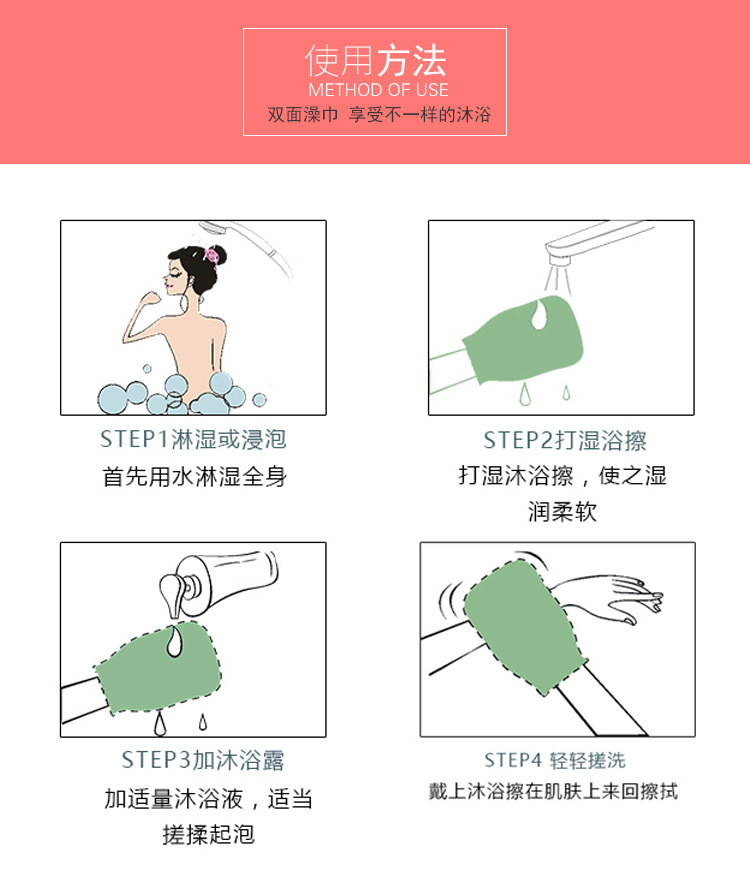 使用方法
METHOD OF USE
双面澡巾 享受不一样的沐浴

STEP1淋湿或浸泡
首先用水淋湿全身

STEP2打湿浴擦
打湿沐浴擦，使之湿润柔软

STEP3加沐浴露
加适量沐浴液，适当搓揉起泡

STEP4 轻轻搓洗
戴上沐浴擦在肌肤上来回擦拭