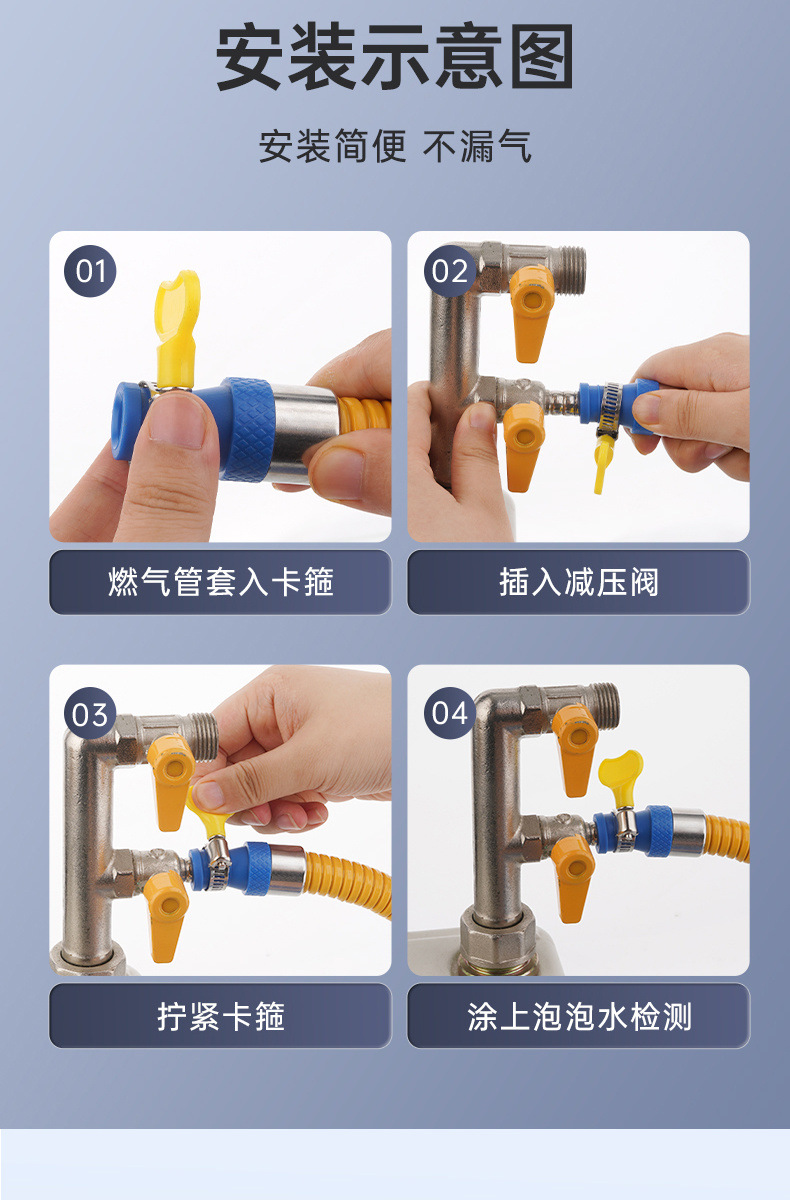 安装示意图

安装简便 不漏气

01

燃气管套入卡箍

02

插入减压阀

03

拧紧卡箍

04

涂上泡泡水检测