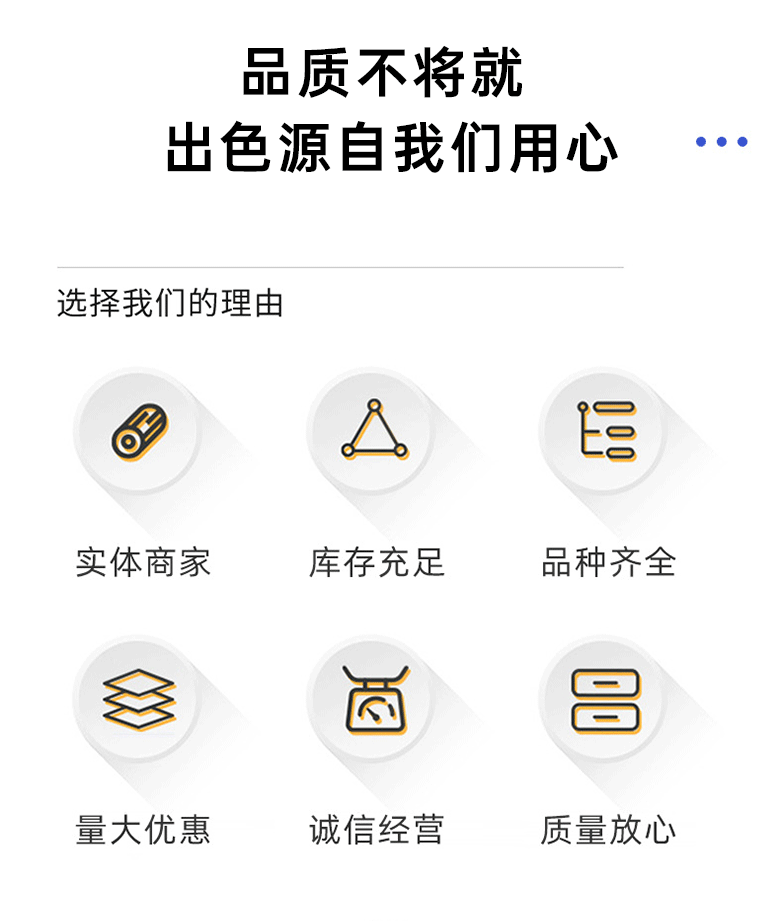 品质不将就
出色源自我们用心

选择我们的理由

实体商家

库存充足

品种齐全

量大优惠

诚信经营

质量放心