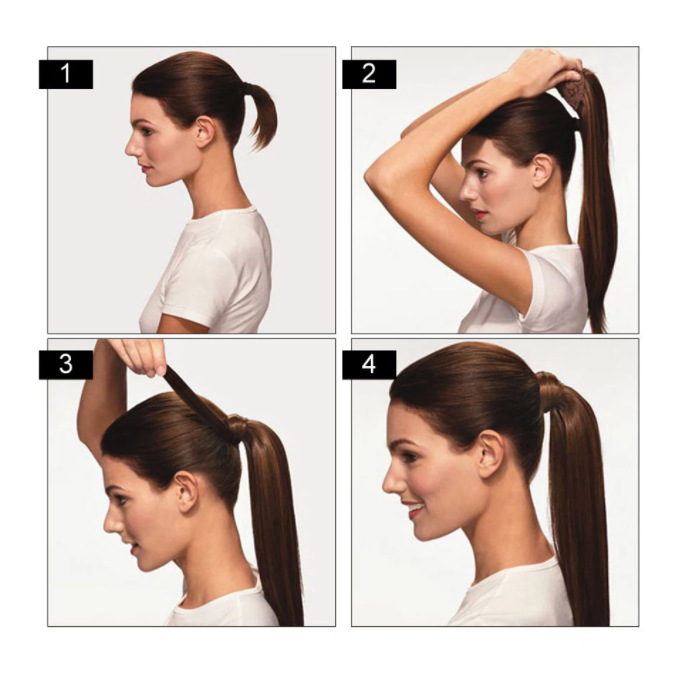 1

2

3

4