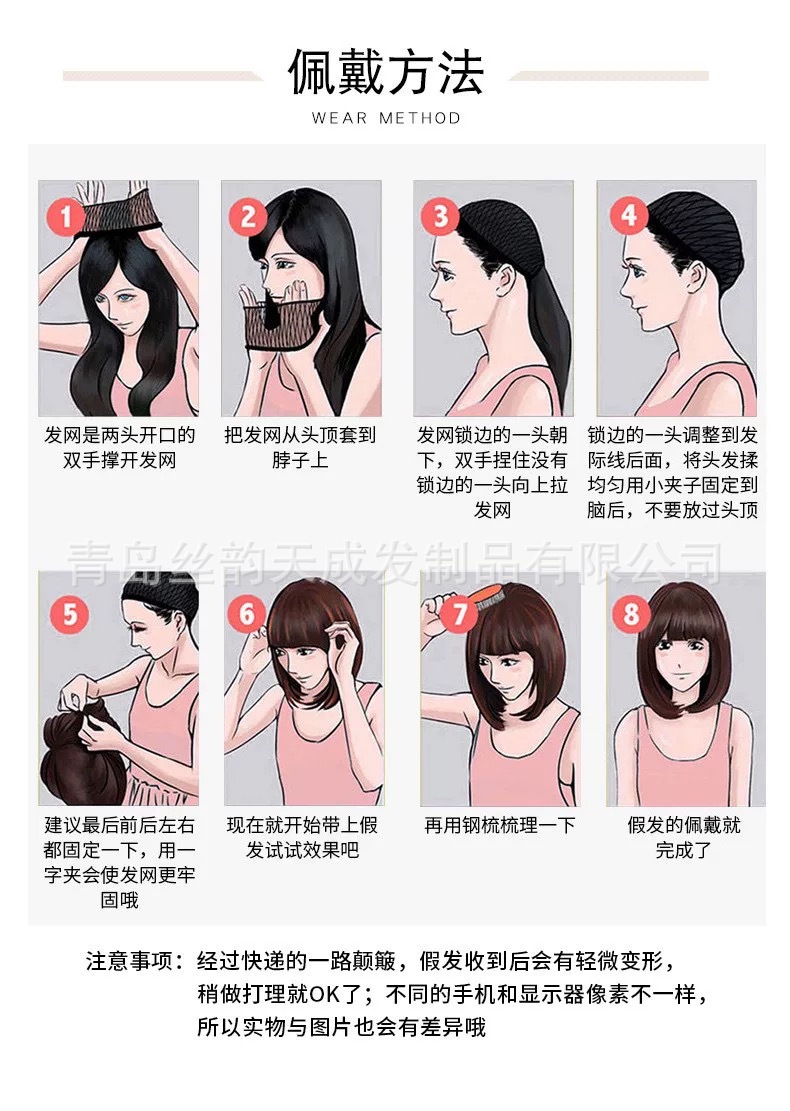 佩戴方法
WEAR METHOD

1
发网是两头开口的双手撑开发网

2
把发网从头顶套到脖子上

3
发网锁边的一头朝下，双手捏住没有锁边的一头向上拉发网

4
锁边的一头调整到发际线后面，将头发揉均匀用小夹子固定到脑后，不要放过头顶

青岛丝韵天成发制品有限公司

5
建议最后前后左右都固定一下，用一字夹会使发网更牢固哦

6
现在就开始带上假发试试效果吧

7
再用钢梳梳理一下

8
假发的佩戴就完成了

注意事项：经过快递的一路颠簸，假发收到后会有轻微变形，稍做打理就OK了；不同的手机和显示器像素不一样，所以实物与图片也会有差异哦