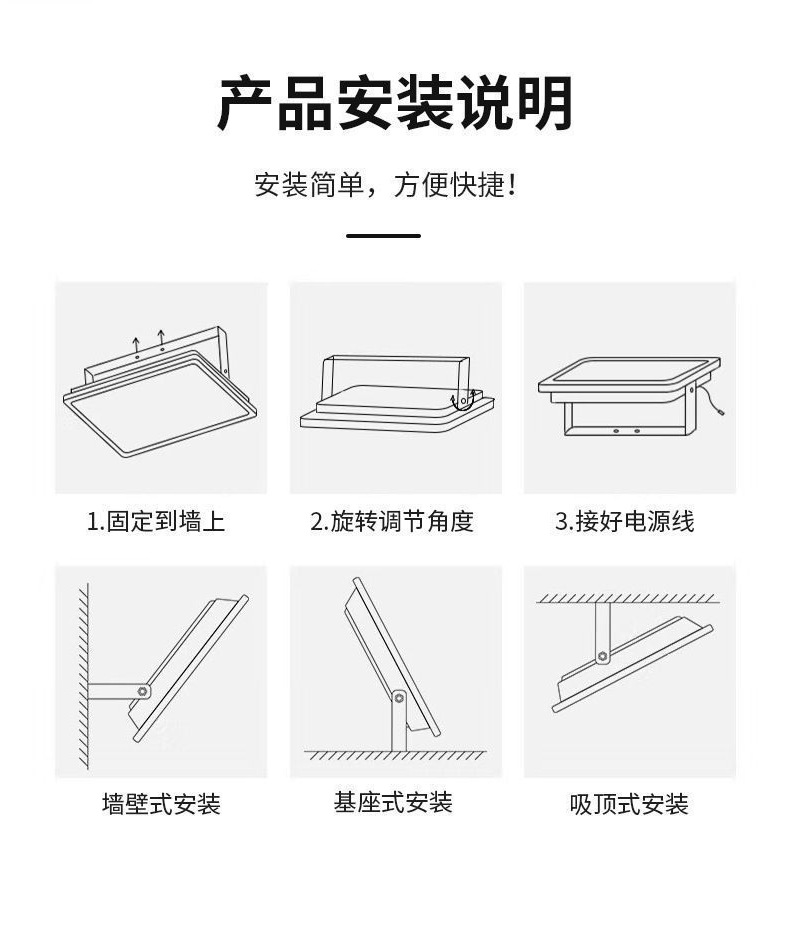 产品安装说明

安装简单，方便快捷！

1.固定到墙上

2.旋转调节角度

3.接好电源线

墙壁式安装

基座式安装

吸顶式安装