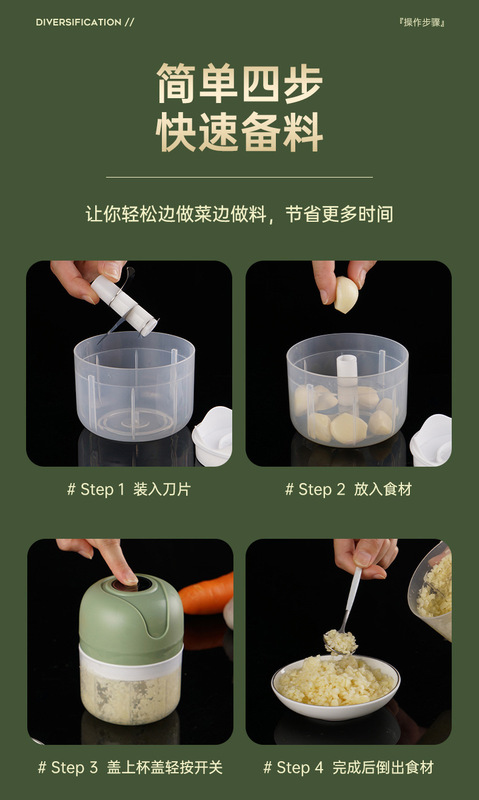 DIVERSIFICATION //

『操作步骤』

简单四步
快速备料

让你轻松边做菜边做料，节省更多时间

# Step 1 装入刀片

# Step 2 放入食材

# Step 3 盖上杯盖轻按开关

# Step 4 完成后倒出食材