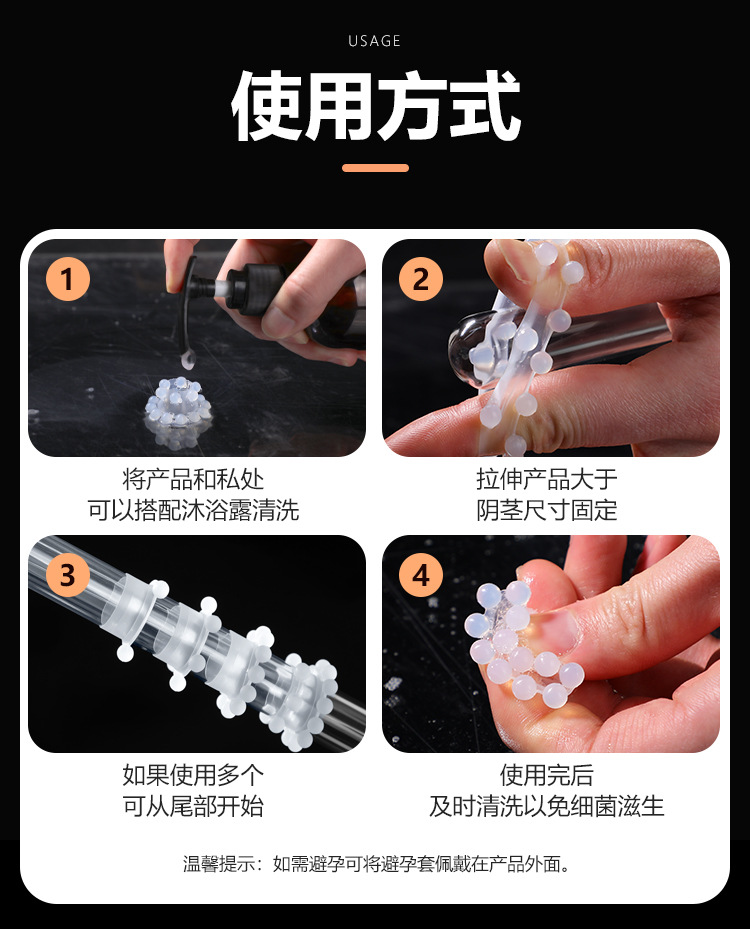 USAGE

使用方式

1

将产品和私处
可以搭配沐浴露清洗

2

拉伸产品大于
阴茎尺寸固定

3

如果使用多个
可从尾部开始

4

使用完后
及时清洗以免细菌滋生

温馨提示：如需避孕可将避孕套佩戴在产品外面。